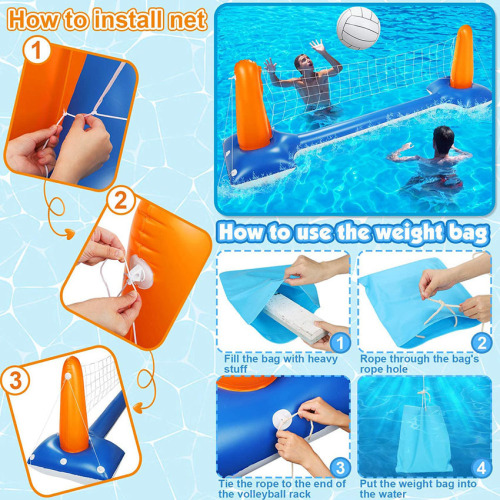 How to install net

1

2

3

How to use the weight bag

1
Fill the bag with heavy stuff

2
Rope through the bag's rope hole

3
Tie the rope to the end of the volleyball rack

4
Put the weight bag into the water