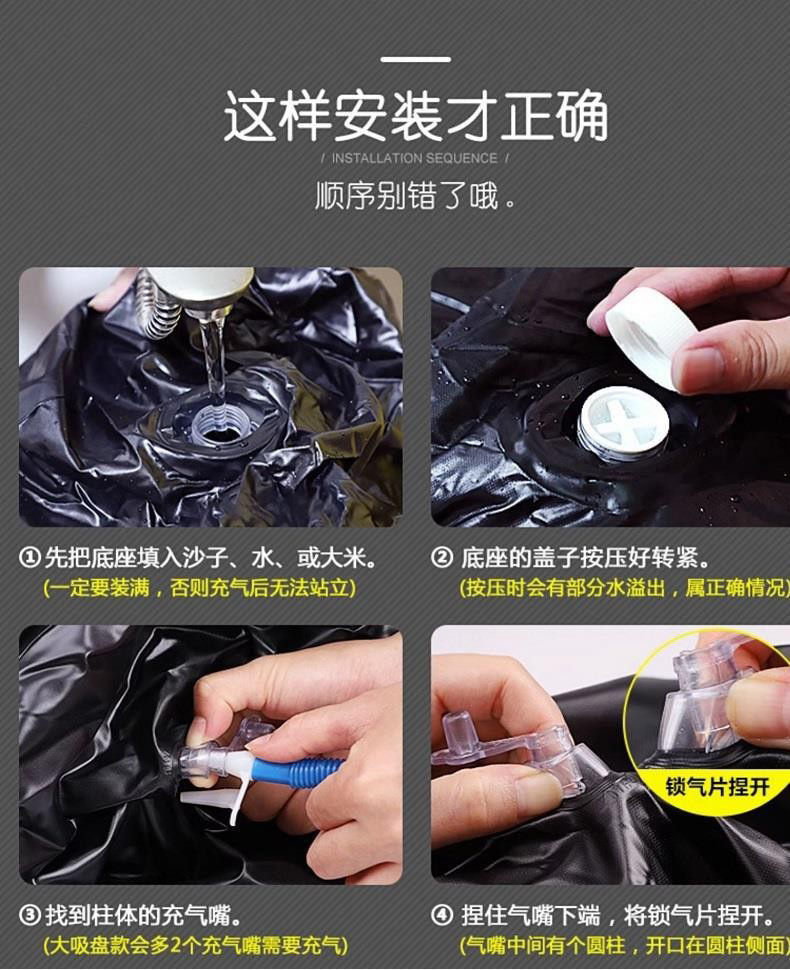 这样安装才正确

/ INSTALLATION SEQUENCE /

顺序别错了哦。

① 先把底座填入沙子、水、或大米。
(一定要装满，否则充气后无法站立)

② 底座的盖子按压好转紧。
(按压时会有部分水溢出，属正确情况)

③ 找到柱体的充气嘴。
(大吸盘款会多2个充气嘴需要充气)

锁气片捏开

④ 捏住气嘴下端，将锁气片捏开。
(气嘴中间有个圆柱，开口在圆柱侧面)