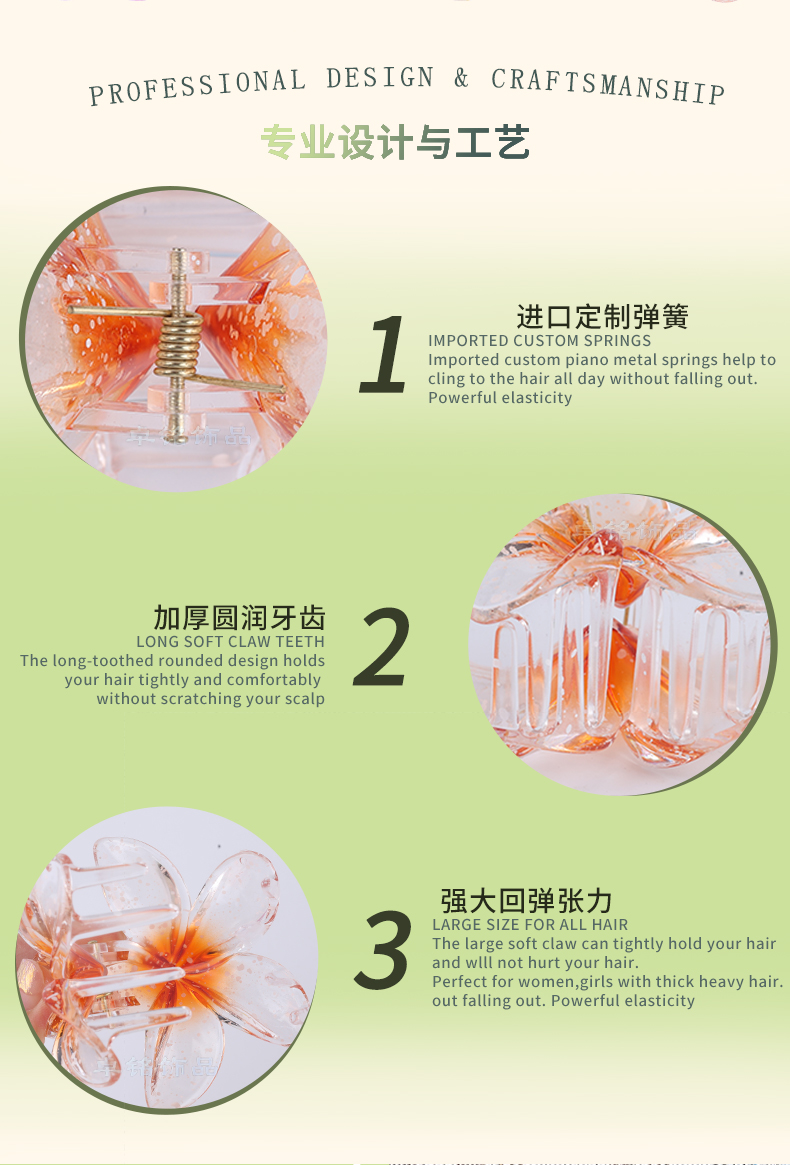 PROFESSIONAL DESIGN & CRAFTSMANSHIP

专业设计与工艺

1

进口定制弹簧
IMPORTED CUSTOM SPRINGS
Imported custom piano metal springs help to cling to the hair all day without falling out. Powerful elasticity

加厚圆润牙齿
LONG SOFT CLAW TEETH
The long-toothed rounded design holds your hair tightly and comfortably without scratching your scalp

2

3

强大回弹张力
LARGE SIZE FOR ALL HAIR
The large soft claw can tightly hold your hair and wlll not hurt your hair.
Perfect for women,girls with thick heavy hair. out falling out. Powerful elasticity