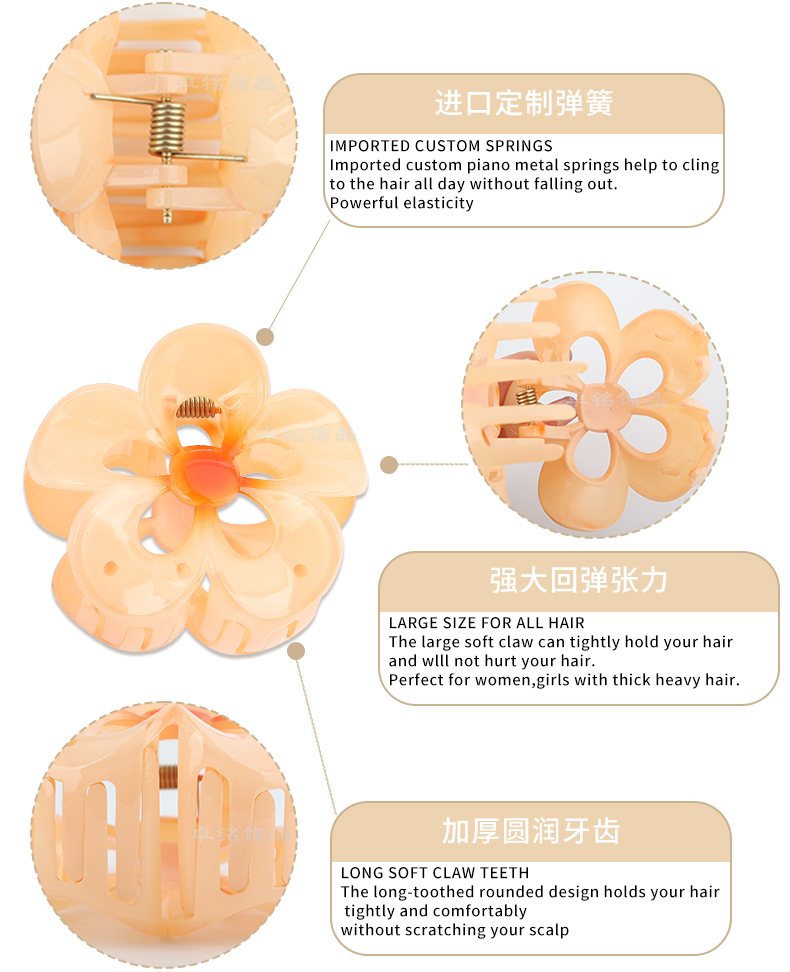 进口定制弹簧

IMPORTED CUSTOM SPRINGS
Imported custom piano metal springs help to cling to the hair all day without falling out.
Powerful elasticity

强大回弹张力

LARGE SIZE FOR ALL HAIR
The large soft claw can tightly hold your hair and wlll not hurt your hair.
Perfect for women,girls with thick heavy hair.

加厚圆润牙齿

LONG SOFT CLAW TEETH
The long-toothed rounded design holds your hair tightly and comfortably
without scratching your scalp