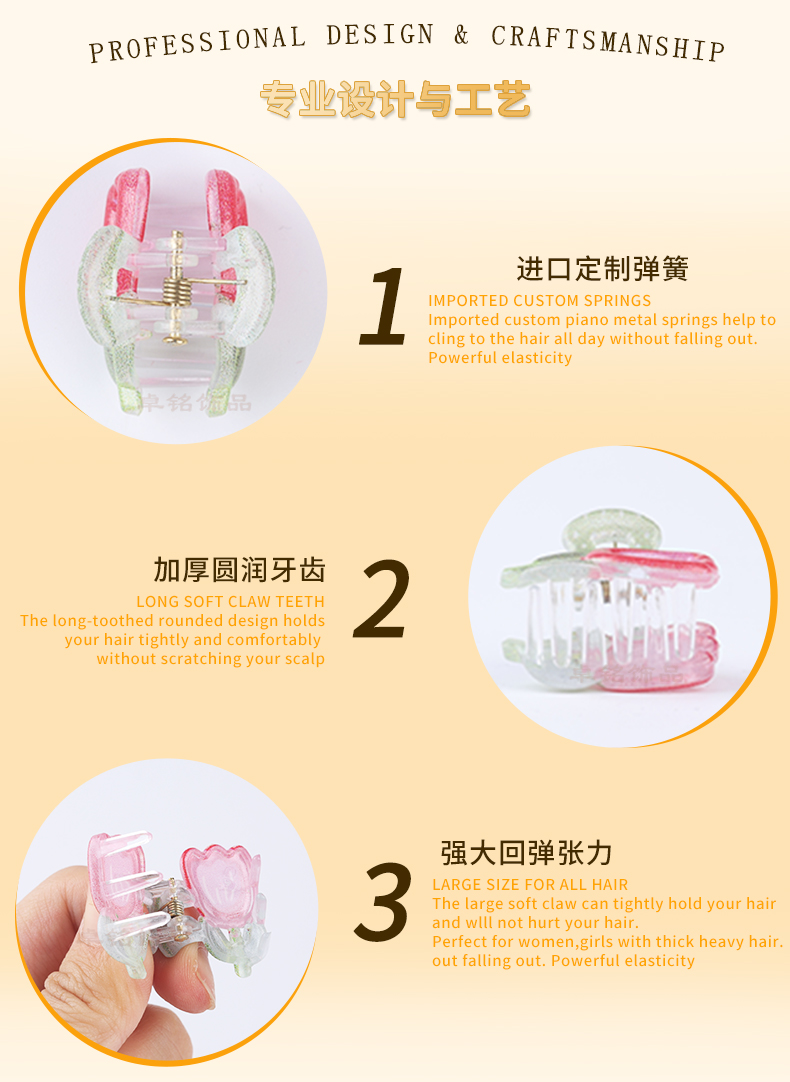 PROFESSIONAL DESIGN & CRAFTSMANSHIP

专业设计与工艺

卓铭饰品

1

进口定制弹簧

IMPORTED CUSTOM SPRINGS
Imported custom piano metal springs help to cling to the hair all day without falling out. Powerful elasticity

加厚圆润牙齿

LONG SOFT CLAW TEETH
The long-toothed rounded design holds your hair tightly and comfortably without scratching your scalp

2

3

强大回弹张力

LARGE SIZE FOR ALL HAIR
The large soft claw can tightly hold your hair and wlll not hurt your hair.
Perfect for women,girls with thick heavy hair. out falling out. Powerful elasticity