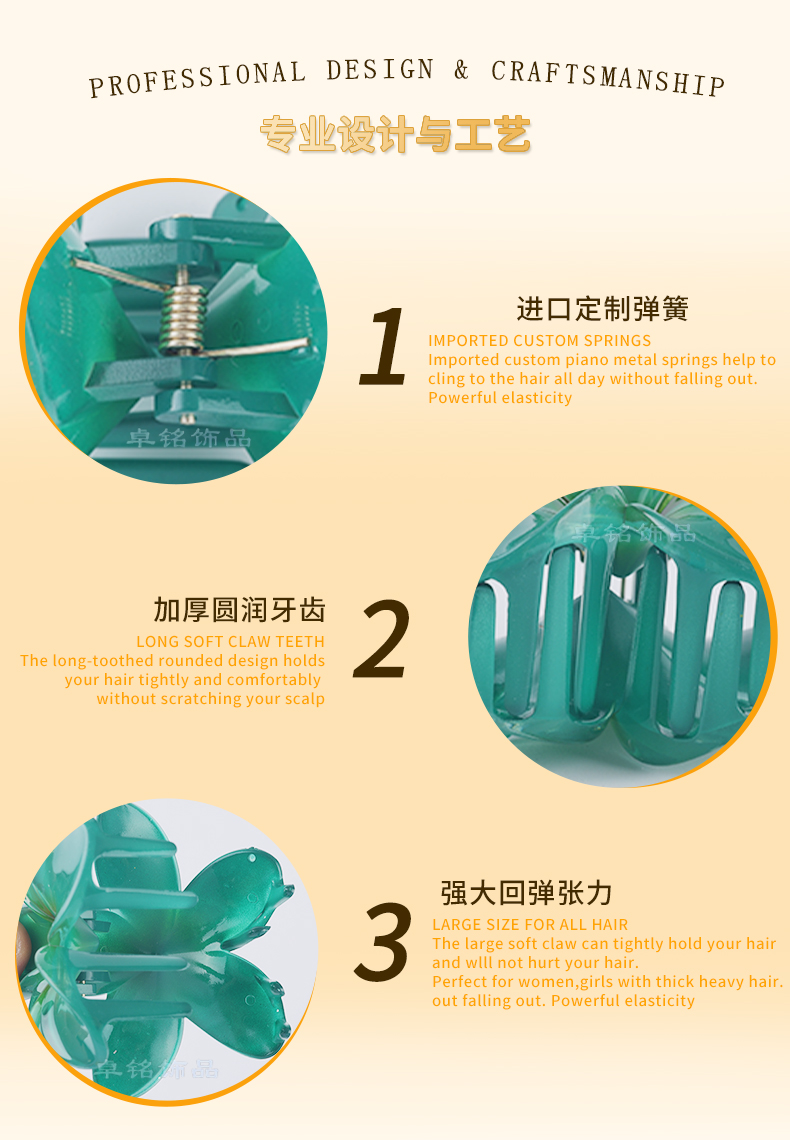 PROFESSIONAL DESIGN & CRAFTSMANSHIP

专业设计与工艺

卓铭饰品

1

进口定制弹簧

IMPORTED CUSTOM SPRINGS

Imported custom piano metal springs help to cling to the hair all day without falling out. Powerful elasticity

卓铭饰品

加厚圆润牙齿

LONG SOFT CLAW TEETH

The long-toothed rounded design holds your hair tightly and comfortably without scratching your scalp

2

3

强大回弹张力

LARGE SIZE FOR ALL HAIR

The large soft claw can tightly hold your hair and wlll not hurt your hair.

Perfect for women,girls with thick heavy hair. out falling out. Powerful elasticity

卓铭饰品