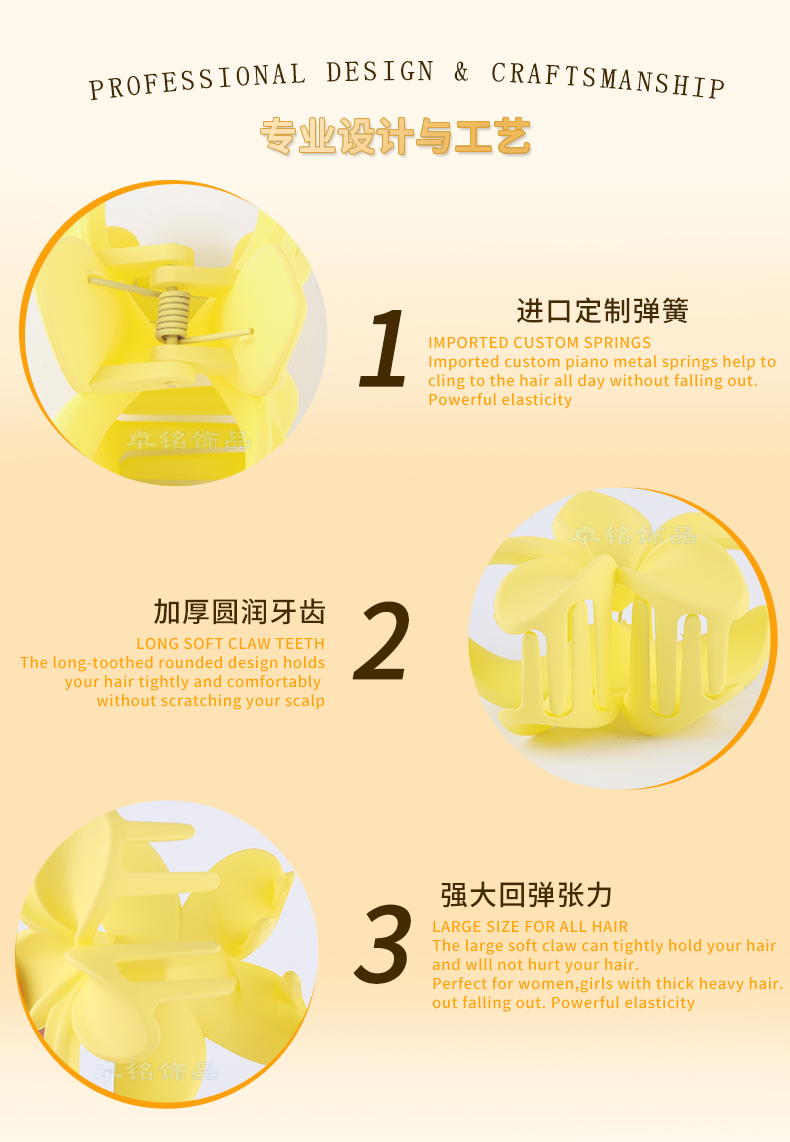 PROFESSIONAL DESIGN & CRAFTSMANSHIP

专业设计与工艺

卓铭饰品

1

进口定制弹簧

IMPORTED CUSTOM SPRINGS

Imported custom piano metal springs help to cling to the hair all day without falling out. Powerful elasticity

卓铭饰品

加厚圆润牙齿

LONG SOFT CLAW TEETH

The long-toothed rounded design holds your hair tightly and comfortably without scratching your scalp

2

3

强大回弹张力

LARGE SIZE FOR ALL HAIR

The large soft claw can tightly hold your hair and wlll not hurt your hair.
Perfect for women,girls with thick heavy hair. out falling out. Powerful elasticity

卓铭饰品