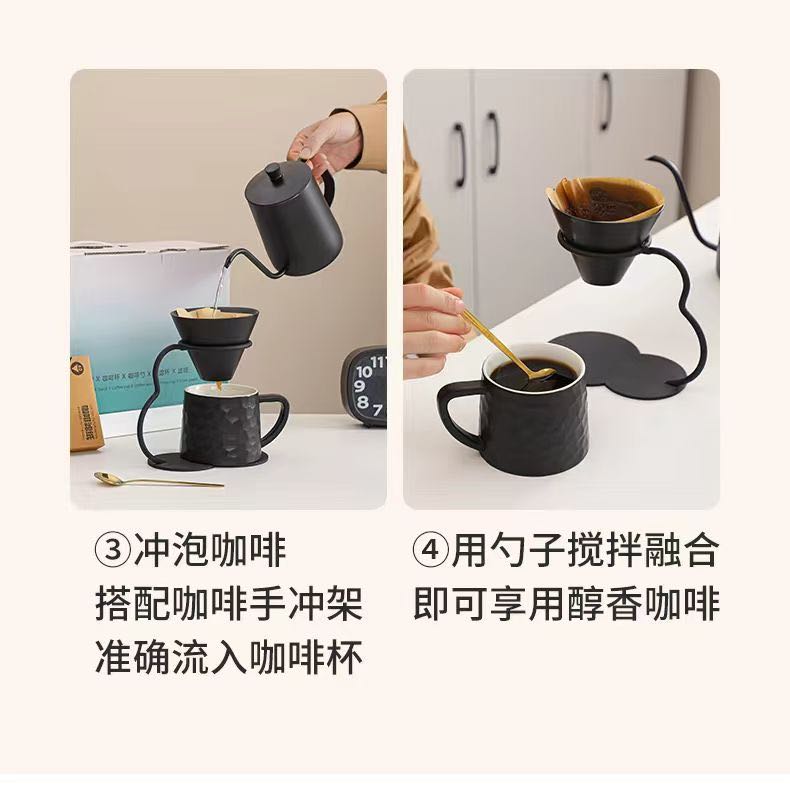 10 11
9
8 7

③冲泡咖啡
搭配咖啡手冲架
准确流入咖啡杯

④用勺子搅拌融合
即可享用醇香咖啡