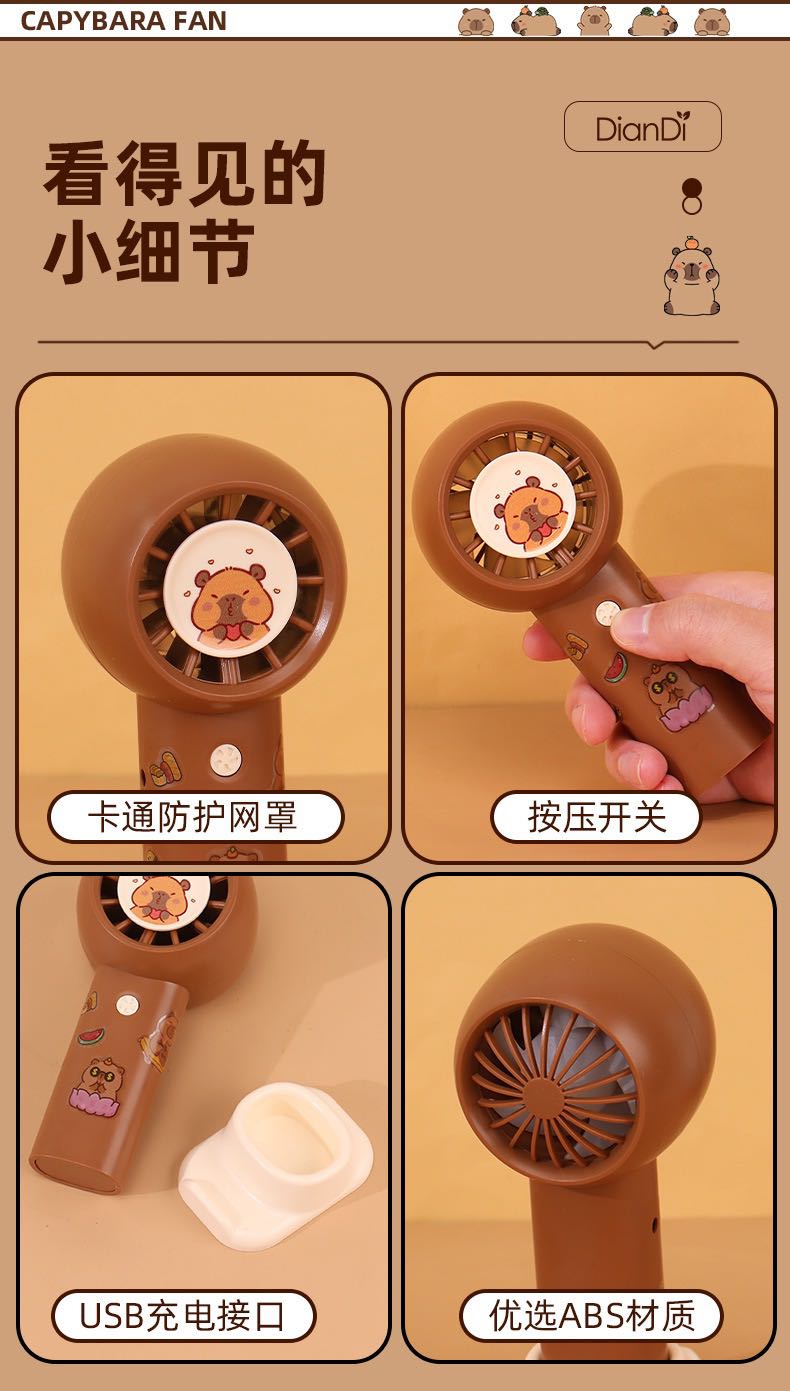 CAPYBARA FAN

DianDi

看得见的
小细节

卡通防护网罩

按压开关

USB充电接口

优选ABS材质