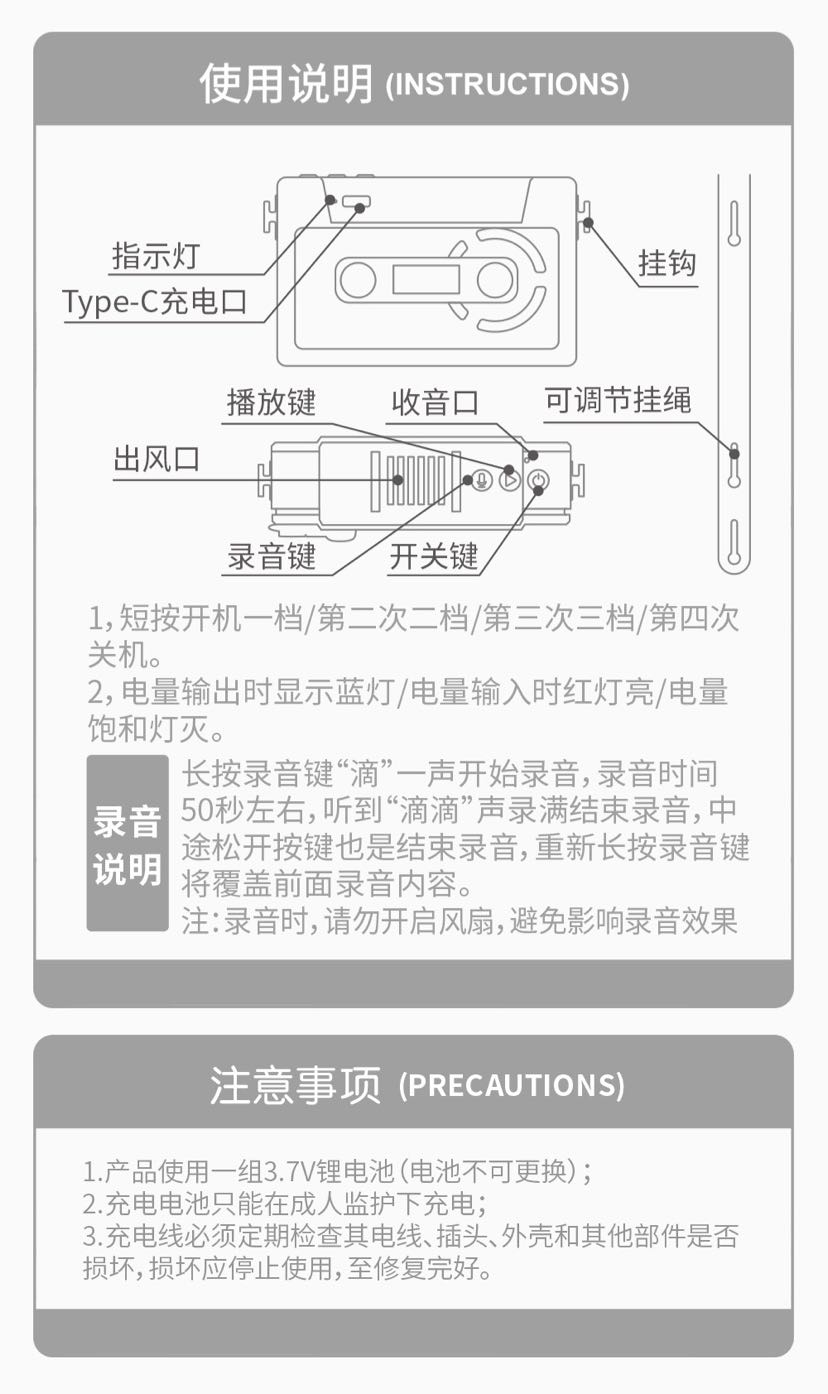 使用说明 (INSTRUCTIONS)

指示灯
Type-C充电口
挂钩
播放键
收音口
可调节挂绳
出风口
录音键
开关键

1,短按开机一档/第二次二档/第三次三档/第四次关机。
2,电量输出时显示蓝灯/电量输入时红灯亮/电量饱和灯灭。

录音说明

长按录音键“滴”一声开始录音,录音时间50秒左右,听到“滴滴”声录满结束录音,中途松开按键也是结束录音,重新长按录音键将覆盖前面录音内容。
注:录音时,请勿开启风扇,避免影响录音效果

注意事项 (PRECAUTIONS)

1.产品使用一组3.7V锂电池(电池不可更换);
2.充电电池只能在成人监护下充电;
3.充电线必须定期检查其电线、插头、外壳和其他部件是否损坏,损坏应停止使用,至修复完好。