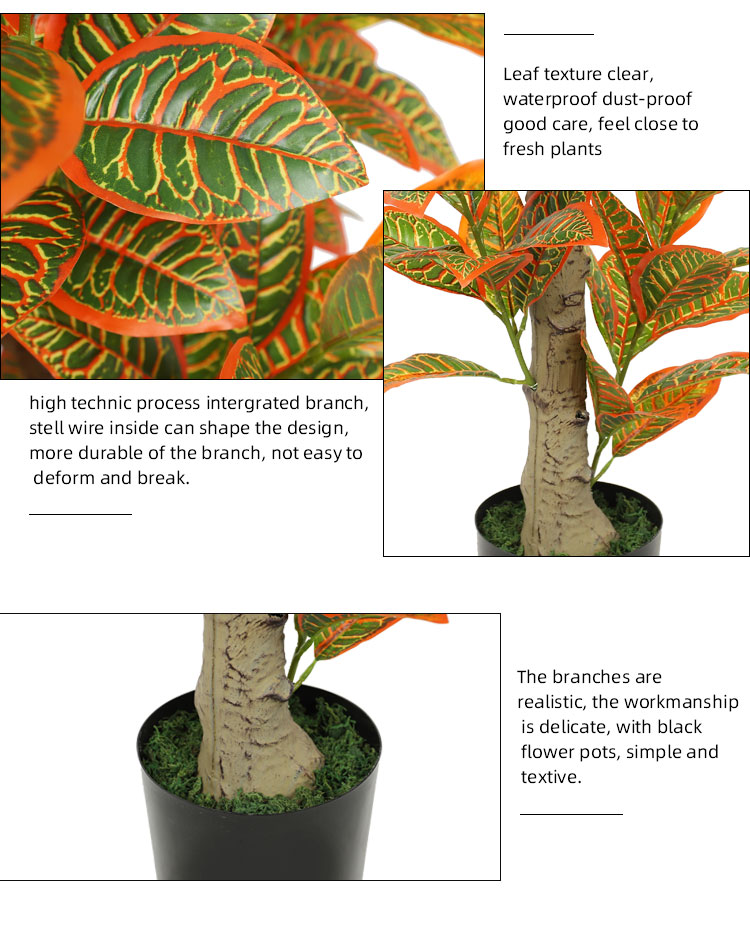 Leaf texture clear, waterproof dust-proof good care, feel close to fresh plants

high technic process intergrated branch, stell wire inside can shape the design, more durable of the branch, not easy to deform and break.

The branches are realistic, the workmanship is delicate, with black flower pots, simple and textive.