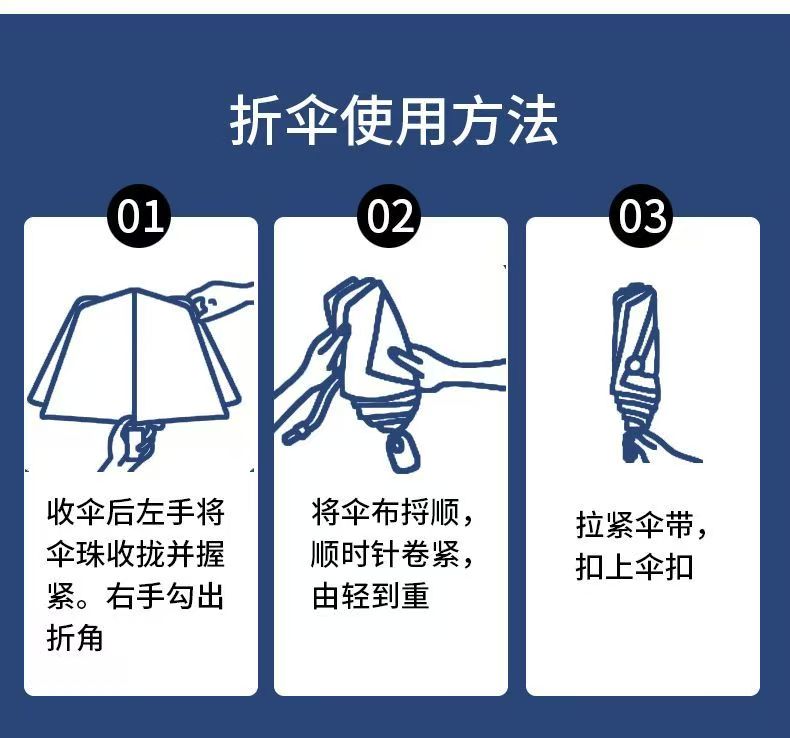 折伞使用方法

01

收伞后左手将伞珠收拢并握紧。右手勾出折角

02

将伞布捋顺，顺时针卷紧，由轻到重

03

拉紧伞带，扣上伞扣