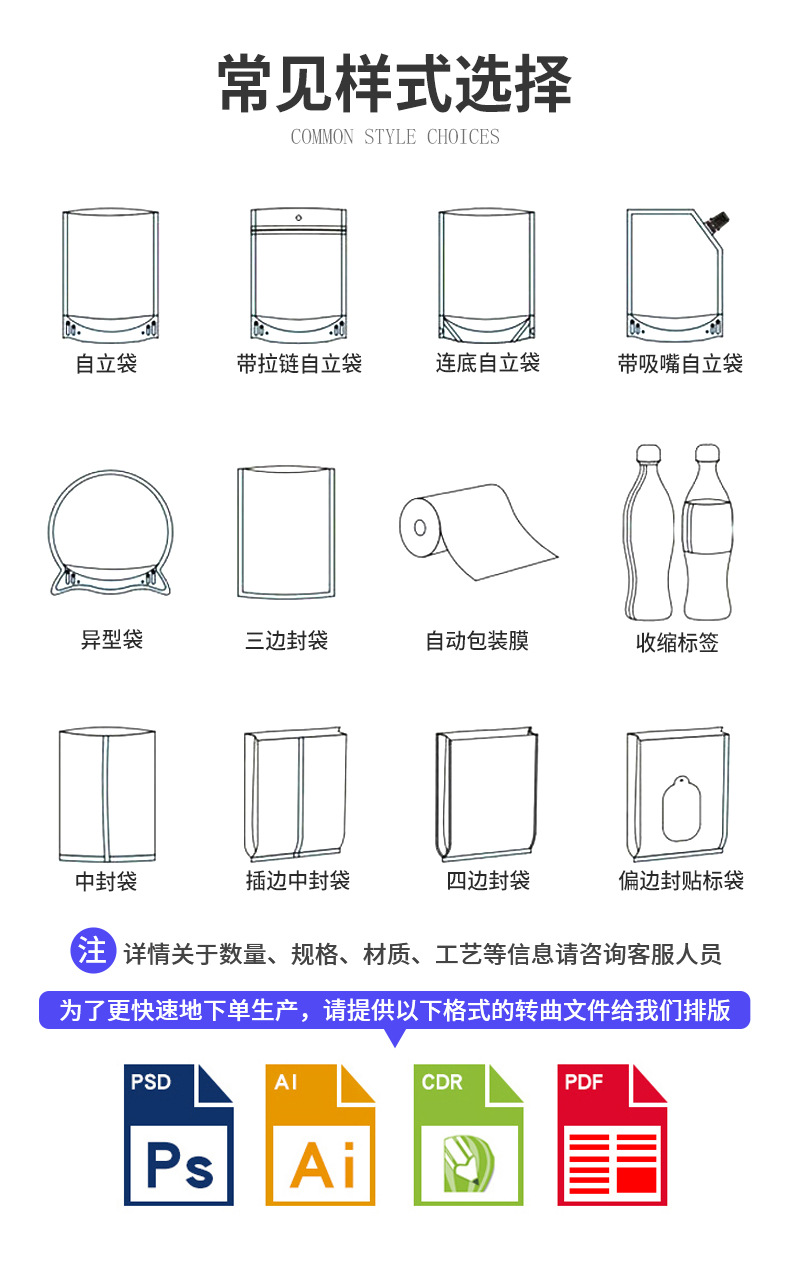 常见样式选择
COMMON STYLE CHOICES

自立袋

带拉链自立袋

连底自立袋

带吸嘴自立袋

异型袋

三边封袋

自动包装膜

收缩标签

中封袋

插边中封袋

四边封袋

偏边封贴标袋

注 详情关于数量、规格、材质、工艺等信息请咨询客服人员

为了更快速地下单生产，请提供以下格式的转曲文件给我们排版

PSD
Ps

AI
Ai

CDR

PDF