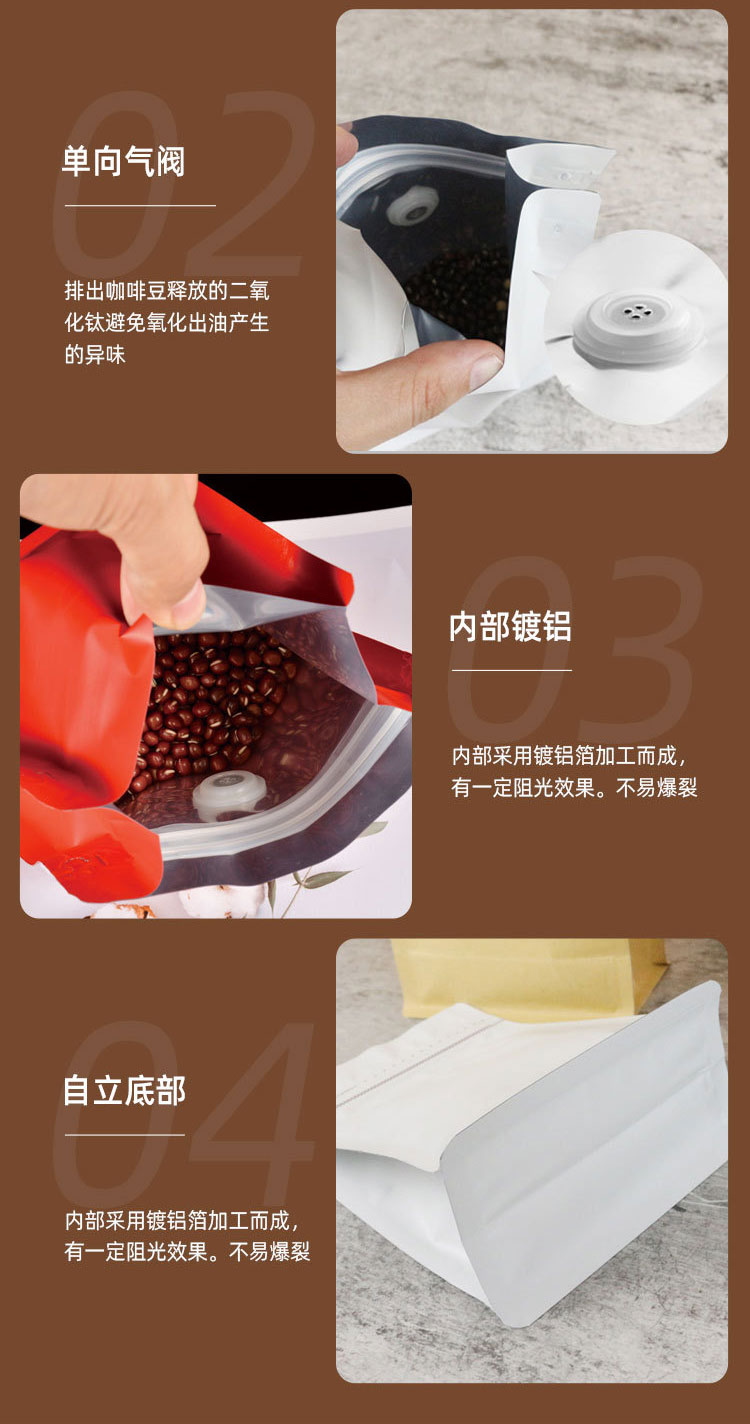 02

单向气阀

排出咖啡豆释放的二氧化钛避免氧化出油产生的异味

03

内部镀铝

内部采用镀铝箔加工而成，有一定阻光效果。不易爆裂

04

自立底部

内部采用镀铝箔加工而成，有一定阻光效果。不易爆裂