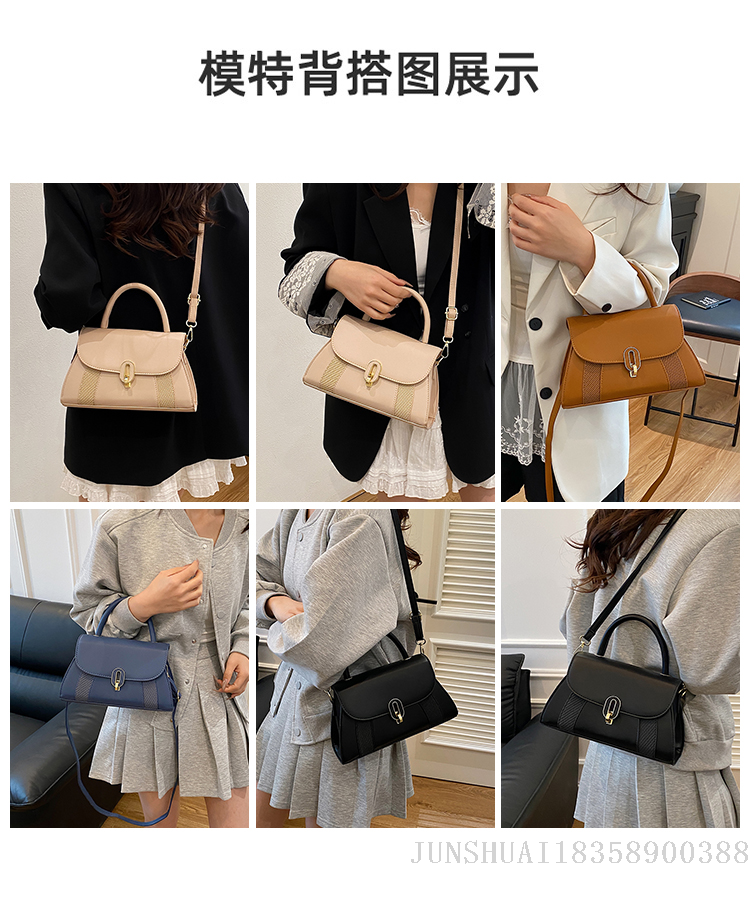 模特背搭图展示

JUNSHUAI18358900388