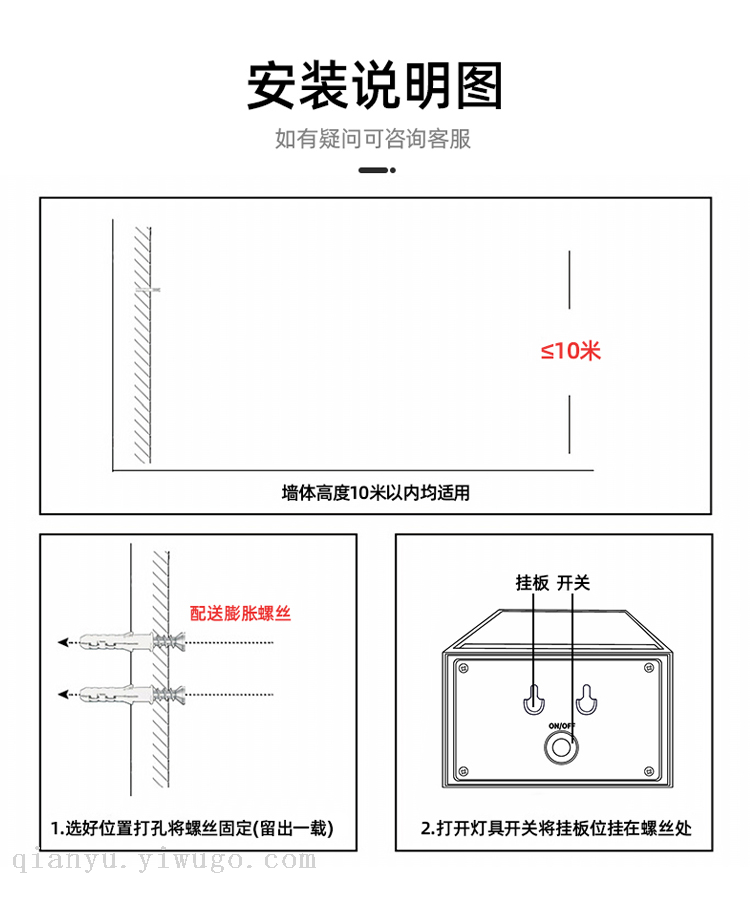 安装说明图

如有疑问可咨询客服

≤10米

墙体高度10米以内均适用

配送膨胀螺丝

1.选好位置打孔将螺丝固定(留出一截)

挂板 开关

ON/OFF

2.打开灯具开关将挂板位挂在螺丝处

qianyu.yiwugo.com