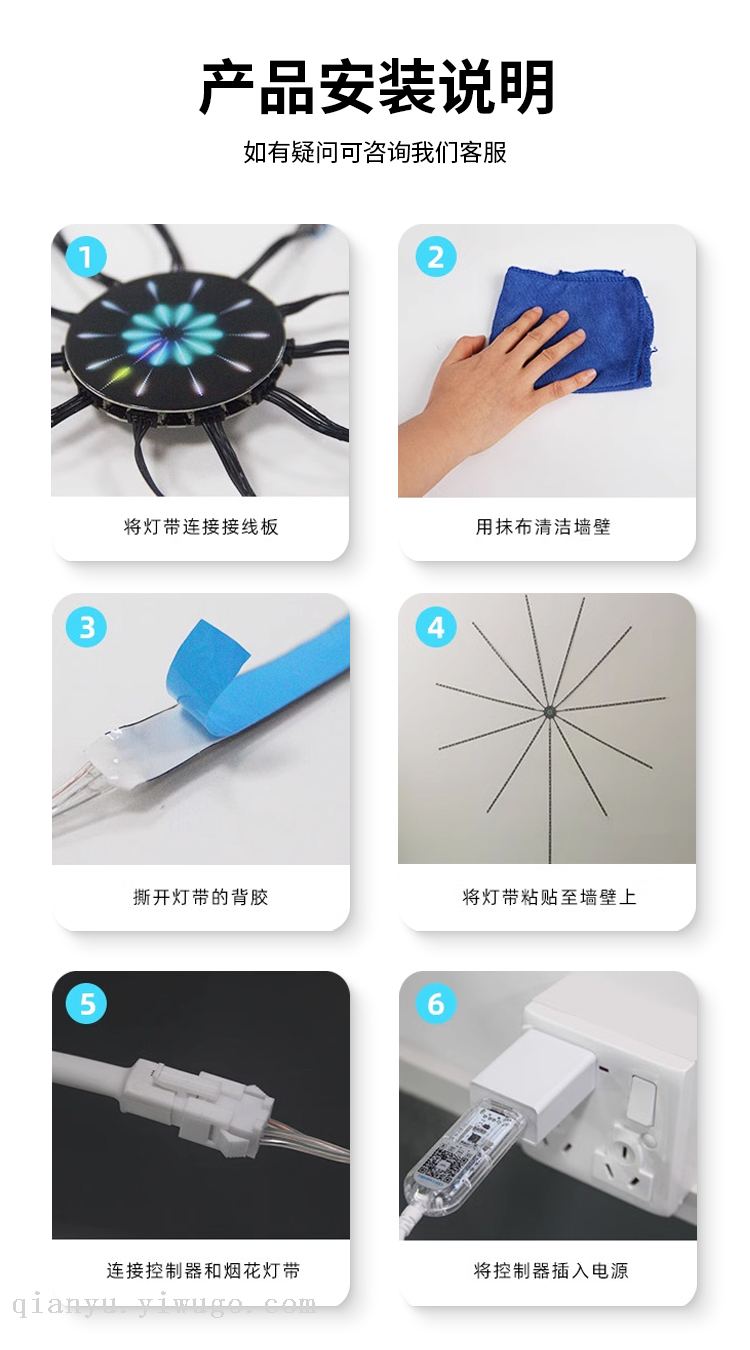 产品安装说明

如有疑问可咨询我们客服

1

将灯带连接接线板

2

用抹布清洁墙壁

3

撕开灯带的背胶

4

将灯带粘贴至墙壁上

5

连接控制器和烟花灯带

6

将控制器插入电源

qianyu.yiwugo.com