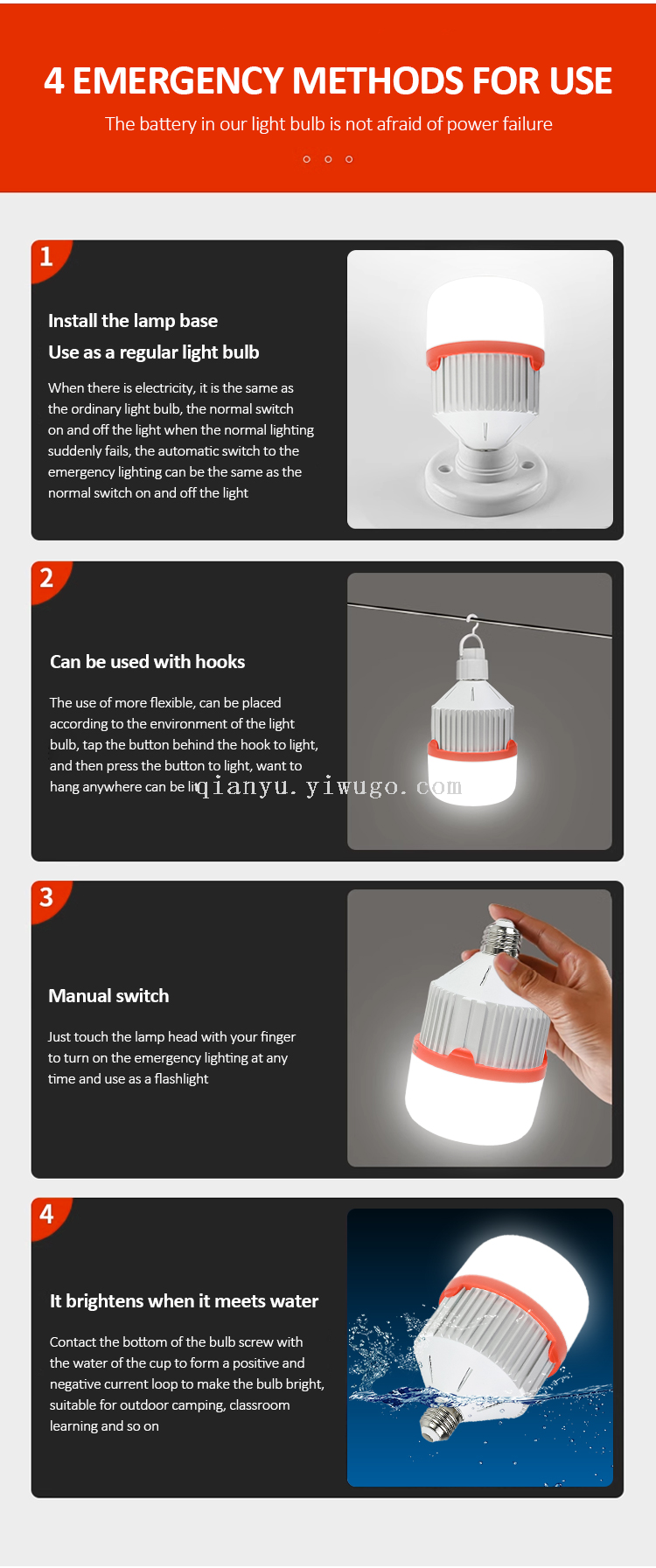 4 EMERGENCY METHODS FOR USE

The battery in our light bulb is not afraid of power failure

1

Install the lamp base

Use as a regular light bulb

When there is electricity, it is the same as the ordinary light bulb, the normal switch on and off the light when the normal lighting suddenly fails, the automatic switch to the emergency lighting can be the same as the normal switch on and off the light

2

Can be used with hooks

The use of more flexible, can be placed according to the environment of the light bulb, tap the button behind the hook to light, and then press the button to light, want to hang anywhere can be lit

qianyu.yiwugo.com

3

Manual switch

Just touch the lamp head with your finger to turn on the emergency lighting at any time and use as a flashlight

4

It brightens when it meets water

Contact the bottom of the bulb screw with the water of the cup to form a positive and negative current loop to make the bulb bright, suitable for outdoor camping, classroom learning and so on