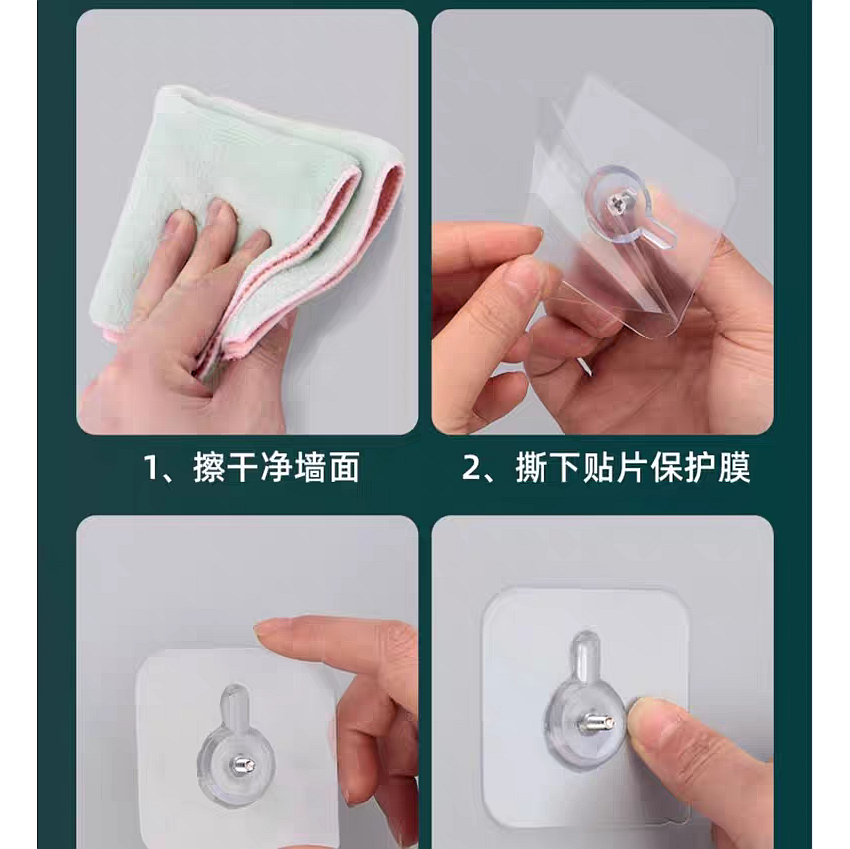 1、擦干净墙面

2、撕下贴片保护膜