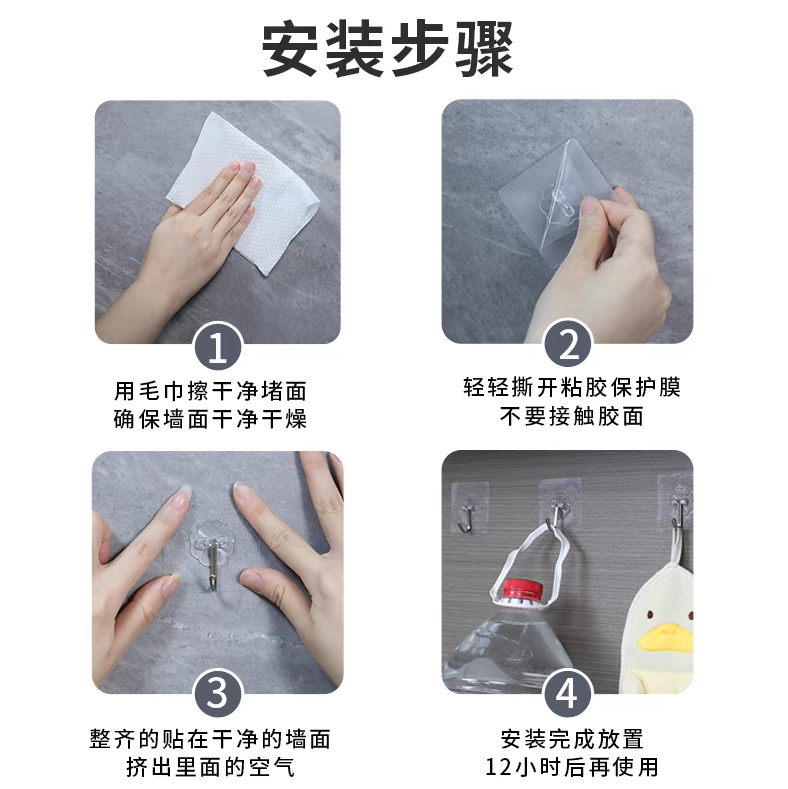 安装步骤

1
用毛巾擦干净堵面
确保墙面干净干燥

2
轻轻撕开粘胶保护膜
不要接触胶面

3
整齐的贴在干净的墙面
挤出里面的空气

4
安装完成放置
12小时后再使用