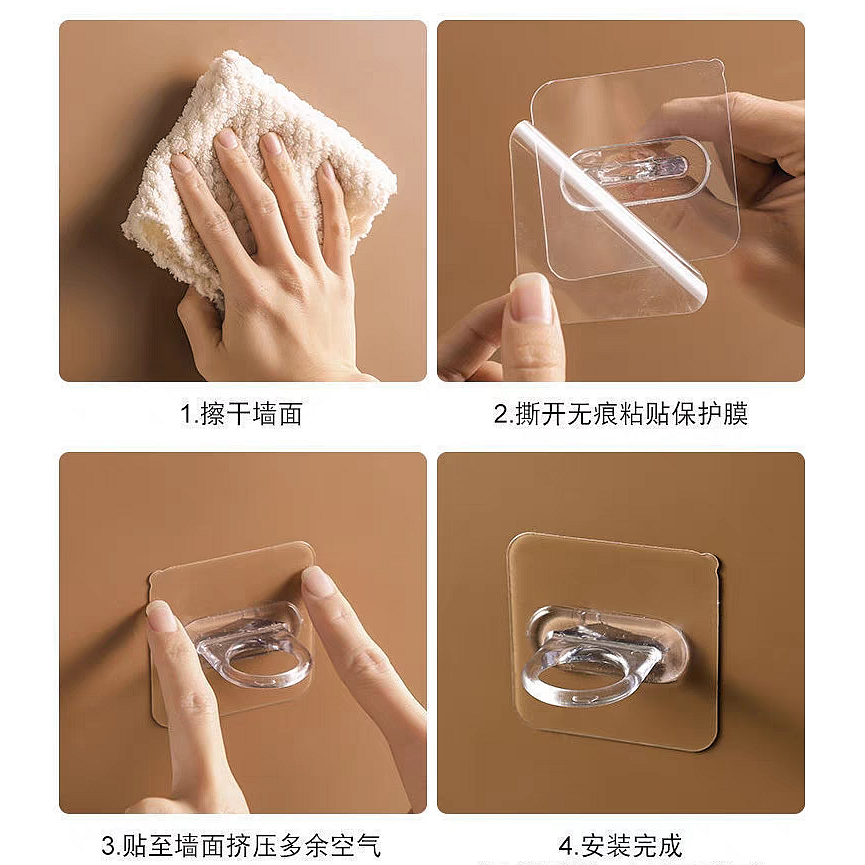 1.擦干墙面

2.撕开无痕粘贴保护膜

3.贴至墙面挤压多余空气

4.安装完成