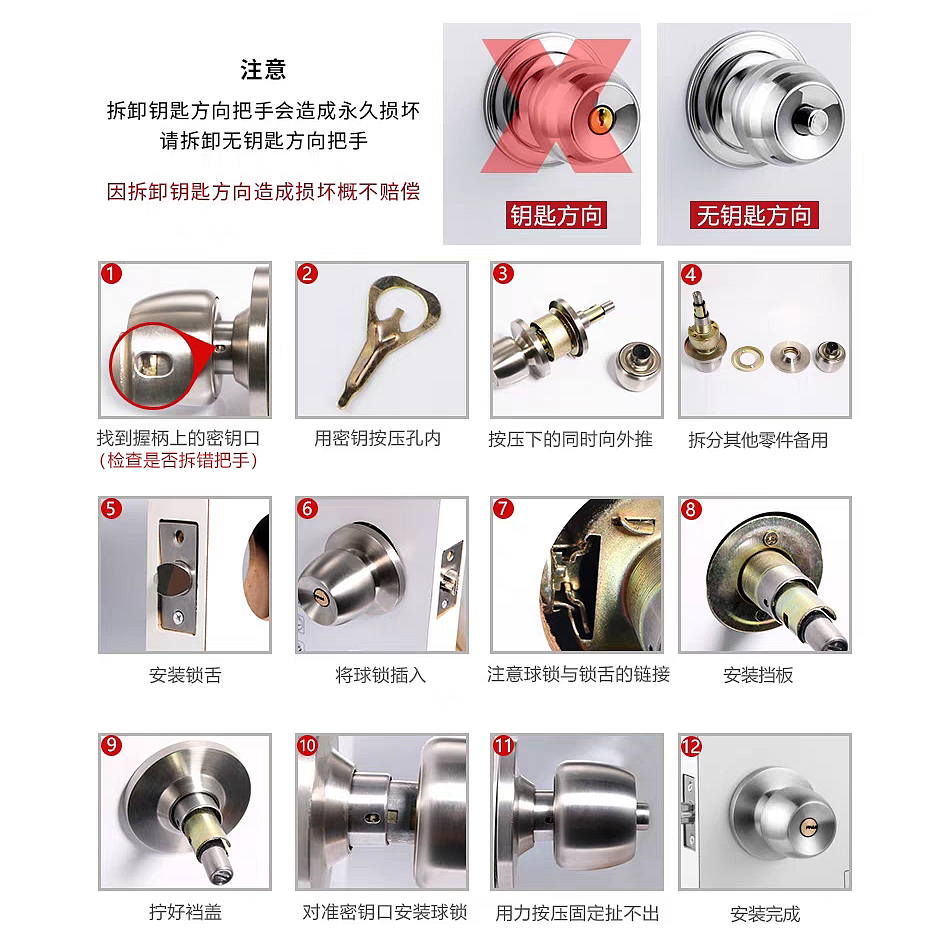 注意

拆卸钥匙方向把手会造成永久损坏
请拆卸无钥匙方向把手

因拆卸钥匙方向造成损坏概不赔偿

钥匙方向

无钥匙方向

1
找到握柄上的密钥口
(检查是否拆错把手)

2
用密钥按压孔内

3
按压下的同时向外推

4
拆分其他零件备用

5
安装锁舌

6
将球锁插入

7
注意球锁与锁舌的链接

8
安装挡板

9
拧好裆盖

10
对准密钥口安装球锁

11
用力按压固定扯不出

12
安装完成