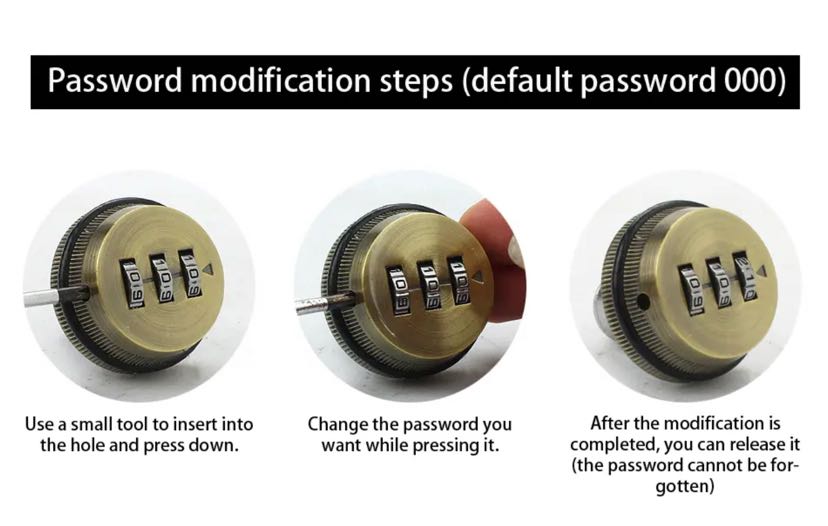 Password modification steps (default password 000)

Use a small tool to insert into the hole and press down.

Change the password you want while pressing it.

After the modification is completed, you can release it (the password cannot be forgotten)