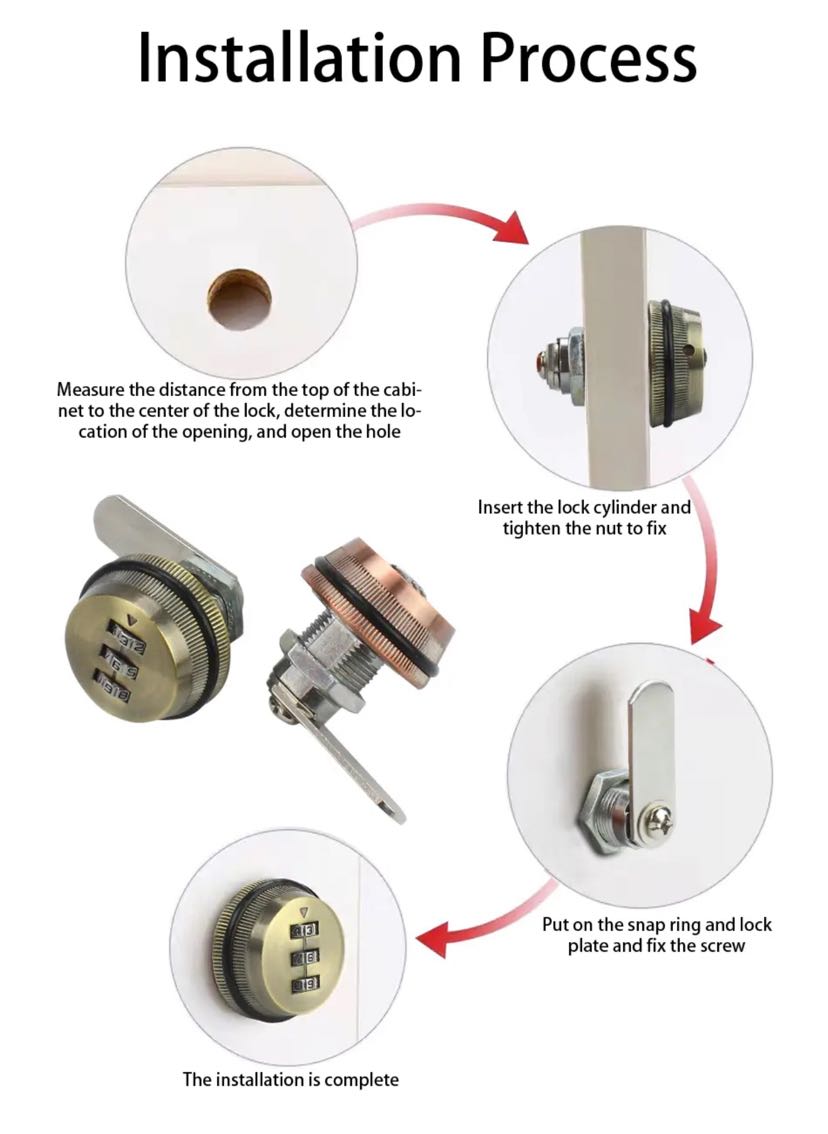 Installation Process

Measure the distance from the top of the cabinet to the center of the lock, determine the location of the opening, and open the hole

Insert the lock cylinder and tighten the nut to fix

Put on the snap ring and lock plate and fix the screw

The installation is complete