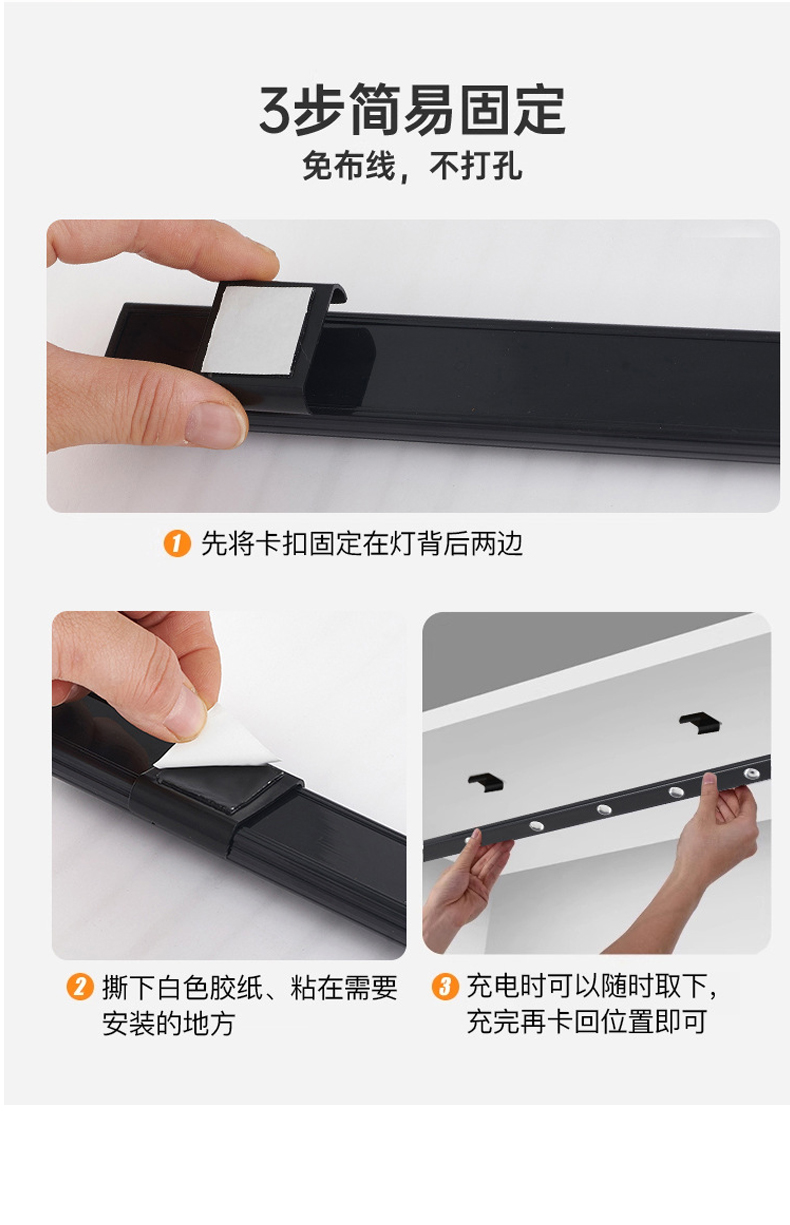 3步简易固定

免布线，不打孔

1 先将卡扣固定在灯背后两边

2 撕下白色胶纸、粘在需要安装的地方

3 充电时可以随时取下，充完再卡回位置即可