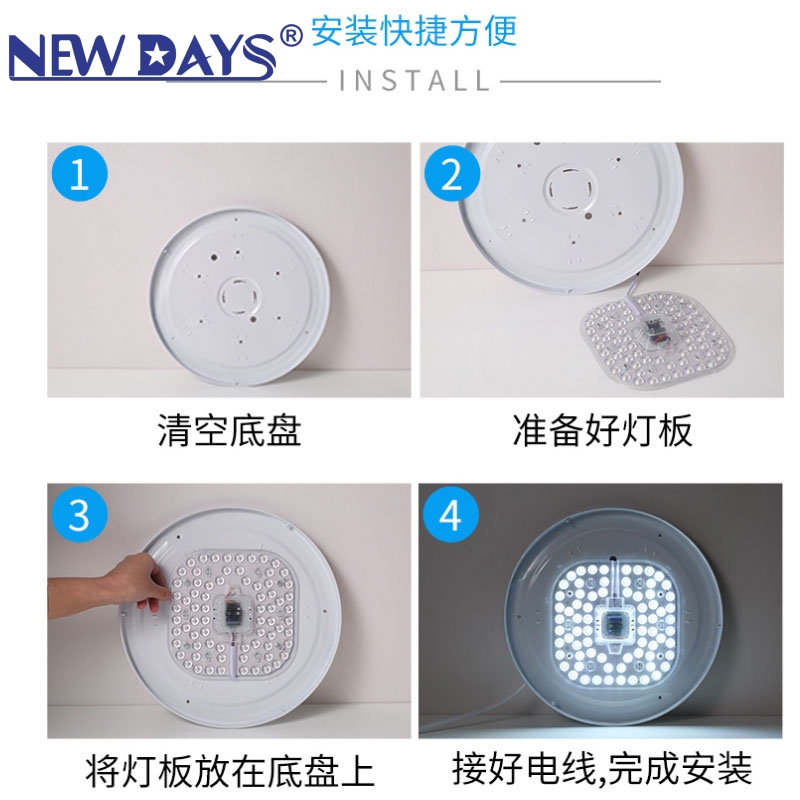 NEW DAYS® 安装快捷方便

INSTALL

1

清空底盘

2

准备好灯板

3

将灯板放在底盘上

4

接好电线,完成安装