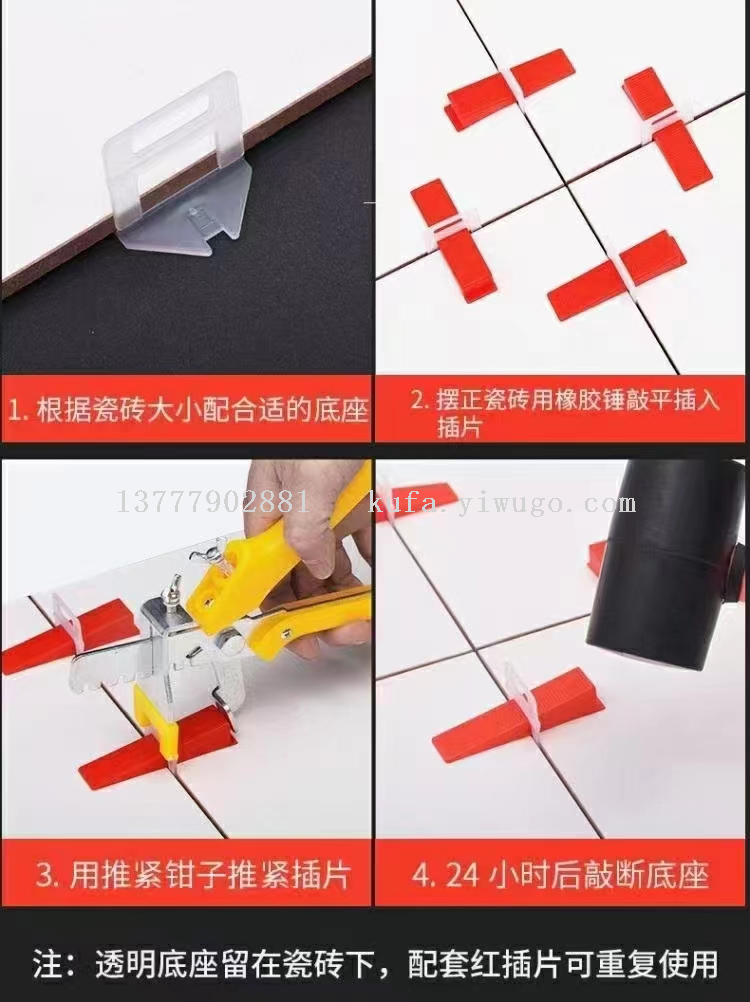 1. 根据瓷砖大小配合适的底座

2. 摆正瓷砖用橡胶锤敲平插入插片

13777902881 kufa.yiwugo.com

3. 用推紧钳子推紧插片

4. 24 小时后敲断底座

注：透明底座留在瓷砖下，配套红插片可重复使用