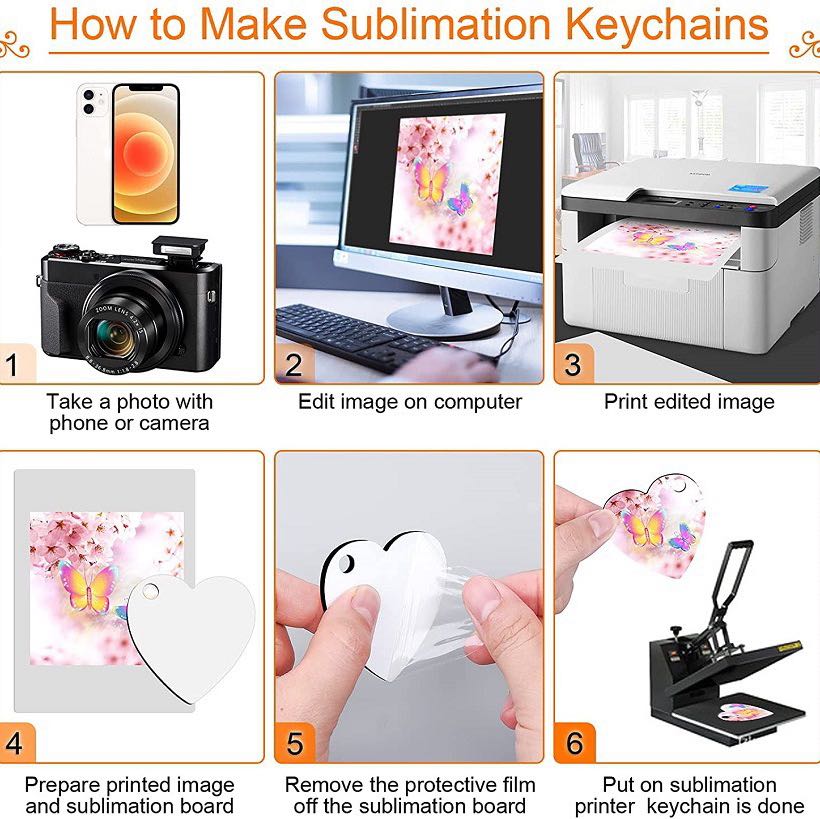 How to Make Sublimation Keychains

1

Take a photo with phone or camera

2

Edit image on computer

3

Print edited image

4

Prepare printed image and sublimation board

5

Remove the protective film off the sublimation board

6

Put on sublimation printer  keychain is done