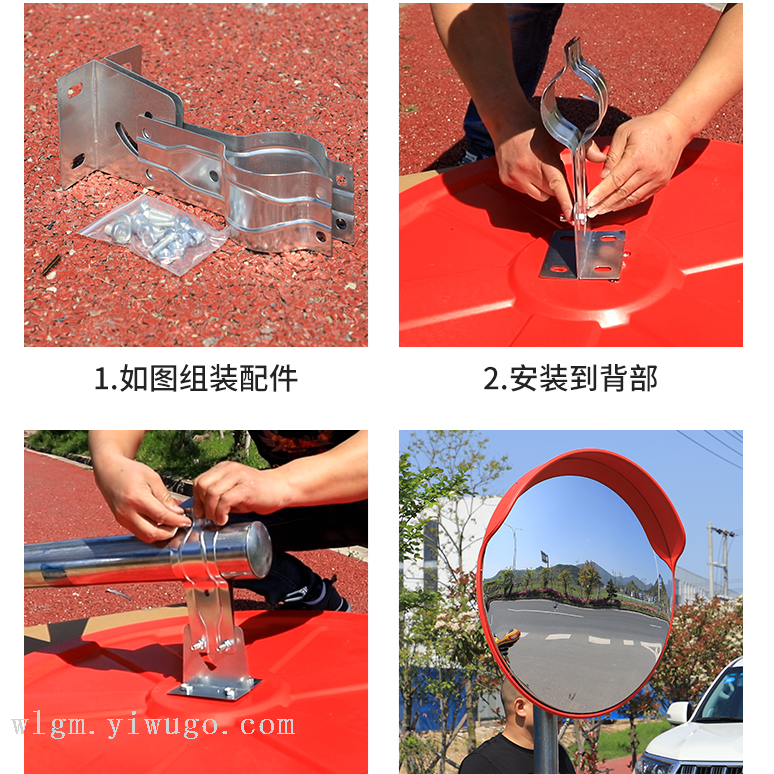 1.如图组装配件

2.安装到背部

wlgm.yiwugo.com