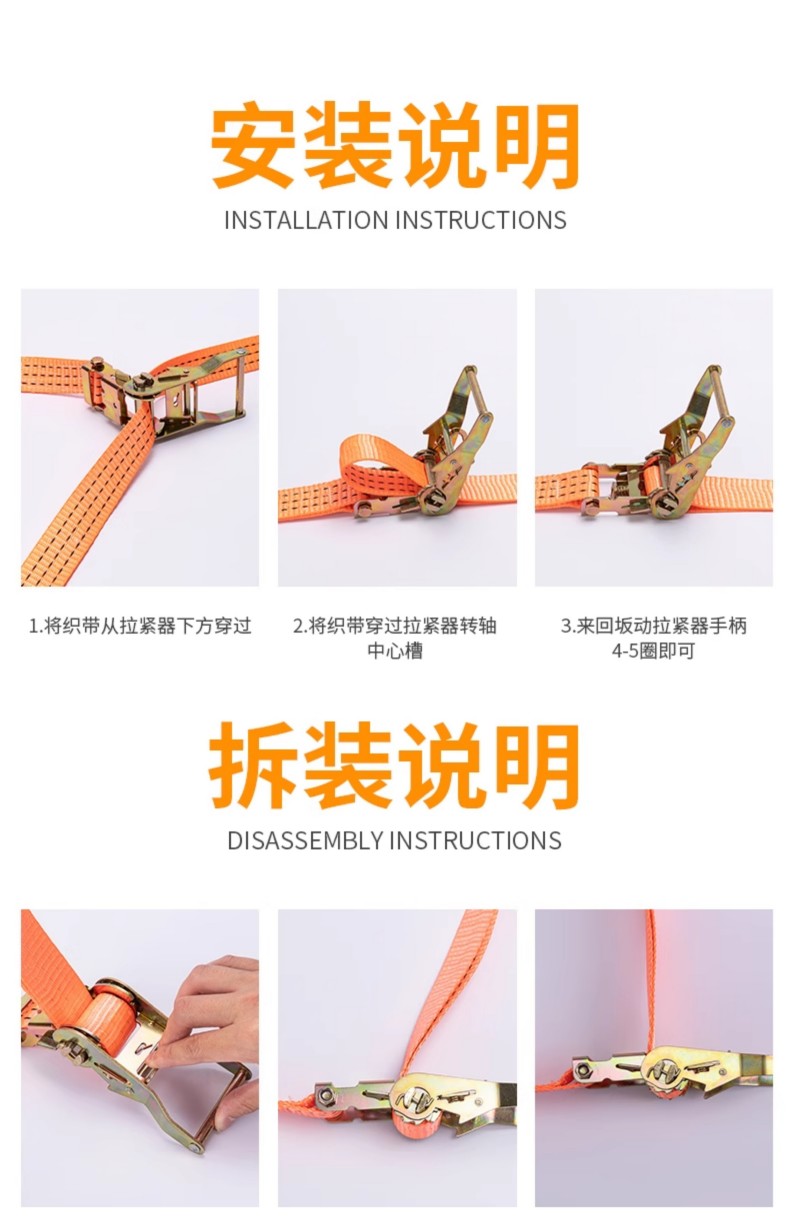 安装说明
INSTALLATION INSTRUCTIONS

1.将织带从拉紧器下方穿过

2.将织带穿过拉紧器转轴中心槽

3.来回坂动拉紧器手柄4-5圈即可

拆装说明
DISASSEMBLY INSTRUCTIONS