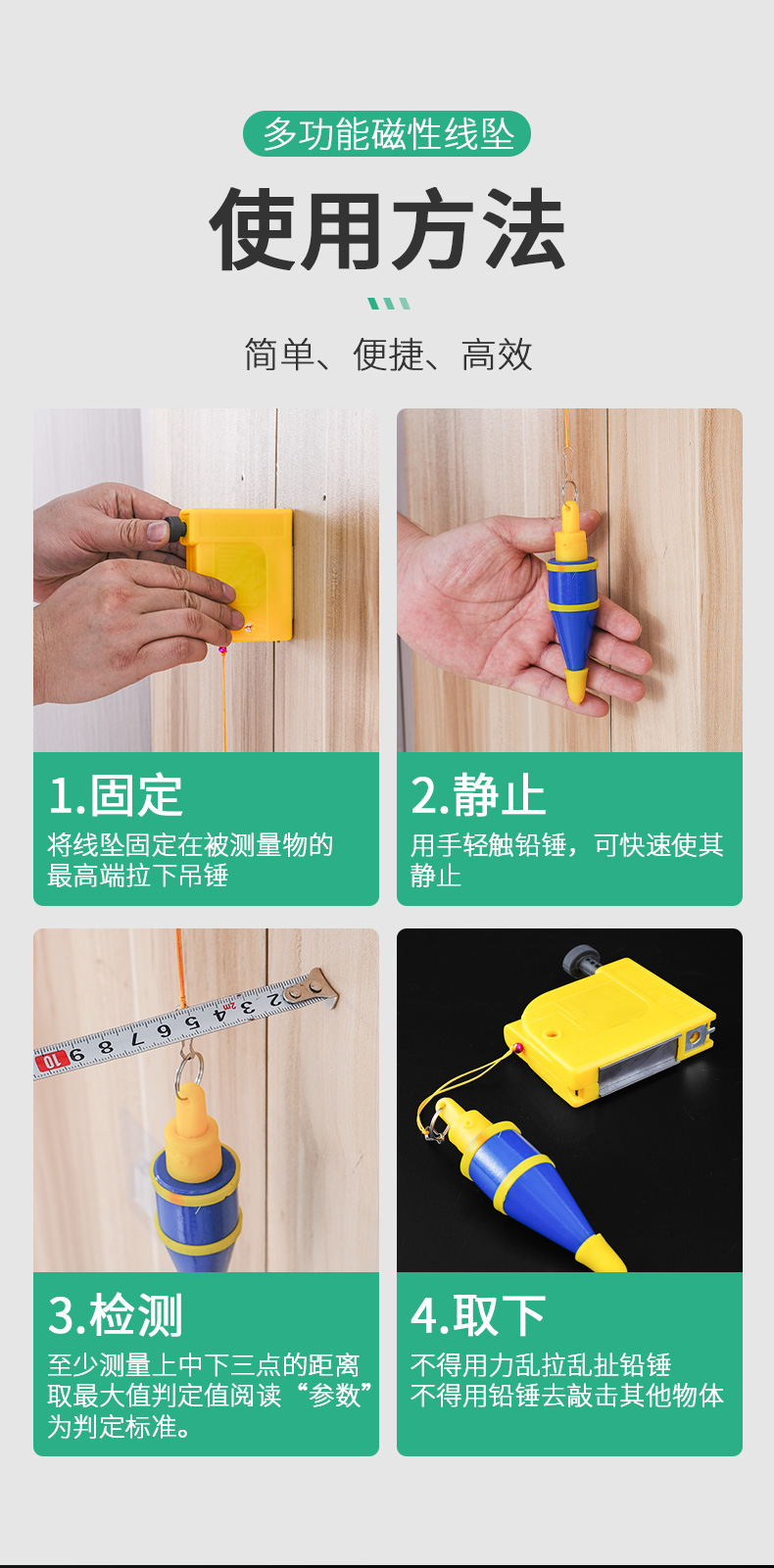 多功能磁性线坠

使用方法

简单、便捷、高效

1.固定

将线坠固定在被测量物的最高端拉下吊锤

2.静止

用手轻触铅锤，可快速使其静止

10 9 8 7 6 5 4 3 2

3.检测

至少测量上中下三点的距离取最大值判定值阅读“参数”为判定标准。

4.取下

不得用力乱拉乱扯铅锤
不得用铅锤去敲击其他物体