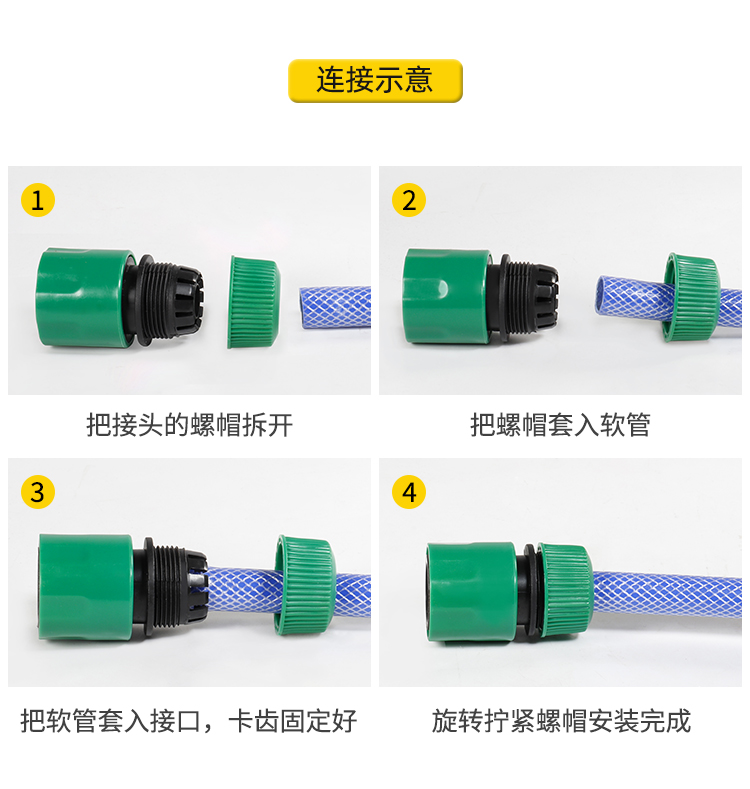 连接示意

1

把接头的螺帽拆开

2

把螺帽套入软管

3

把软管套入接口，卡齿固定好

4

旋转拧紧螺帽安装完成