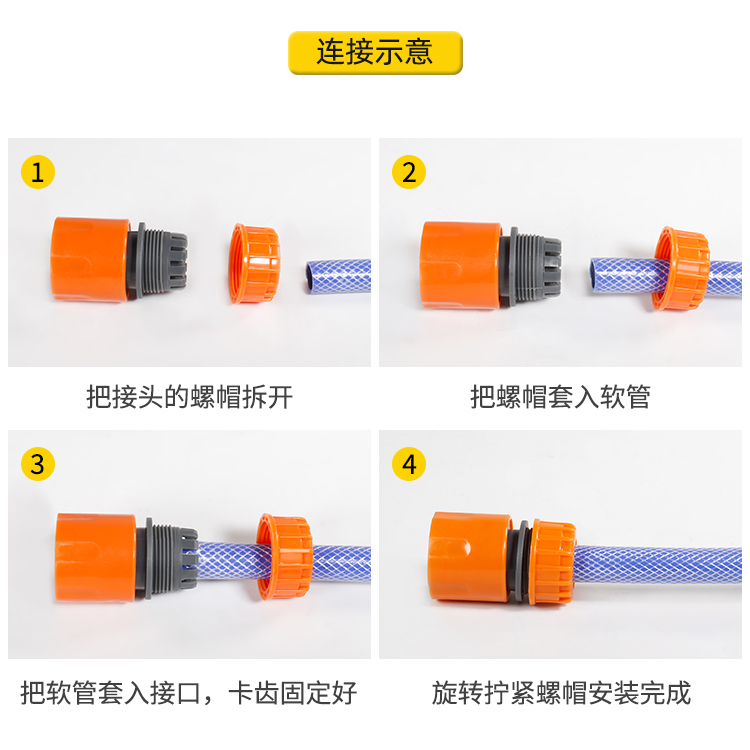 连接示意

1

把接头的螺帽拆开

2

把螺帽套入软管

3

把软管套入接口，卡齿固定好

4

旋转拧紧螺帽安装完成