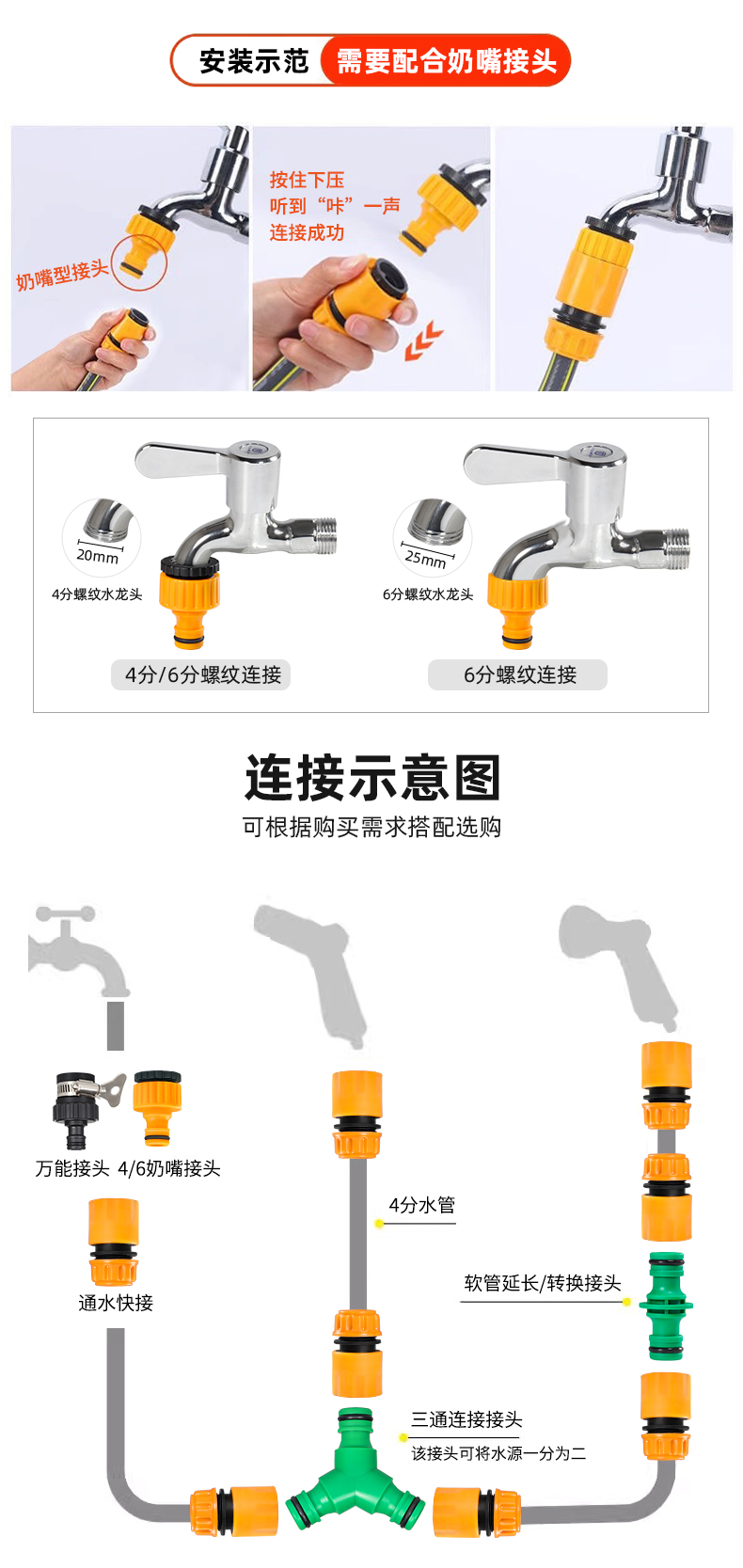 安装示范 需要配合奶嘴接头

奶嘴型接头

按住下压
听到“咔”一声
连接成功

20mm
4分螺纹水龙头

25mm
6分螺纹水龙头

4分/6分螺纹连接

6分螺纹连接

连接示意图

可根据购买需求搭配选购

万能接头 4/6奶嘴接头

通水快接

4分水管

软管延长/转换接头

三通连接接头
该接头可将水源一分为二