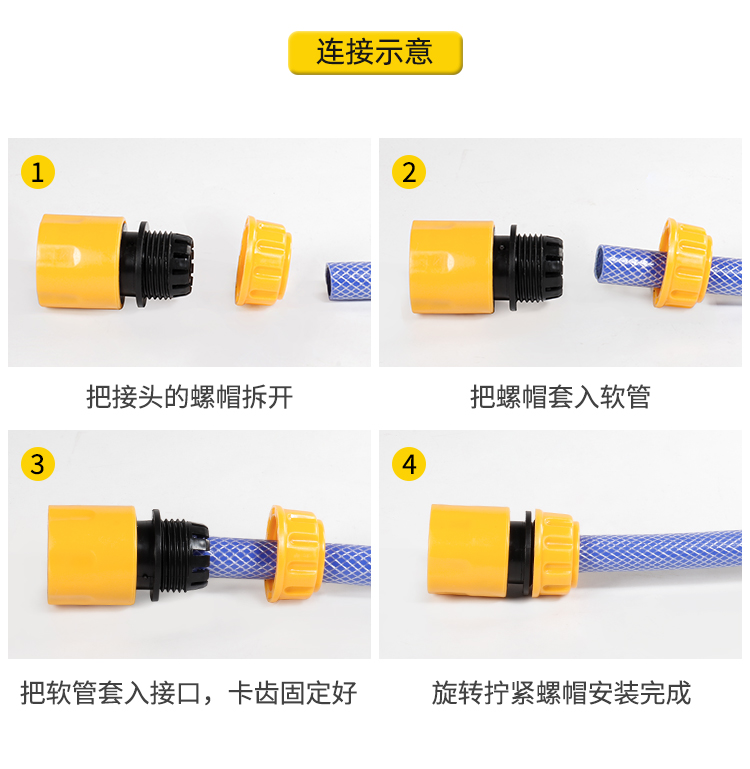 连接示意

1

把接头的螺帽拆开

2

把螺帽套入软管

3

把软管套入接口，卡齿固定好

4

旋转拧紧螺帽安装完成