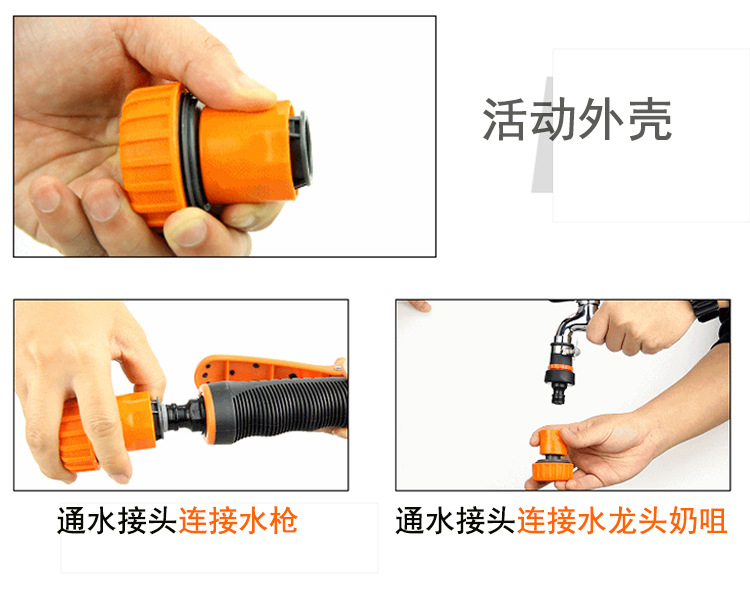 活动外壳

通水接头连接水枪

通水接头连接水龙头奶咀