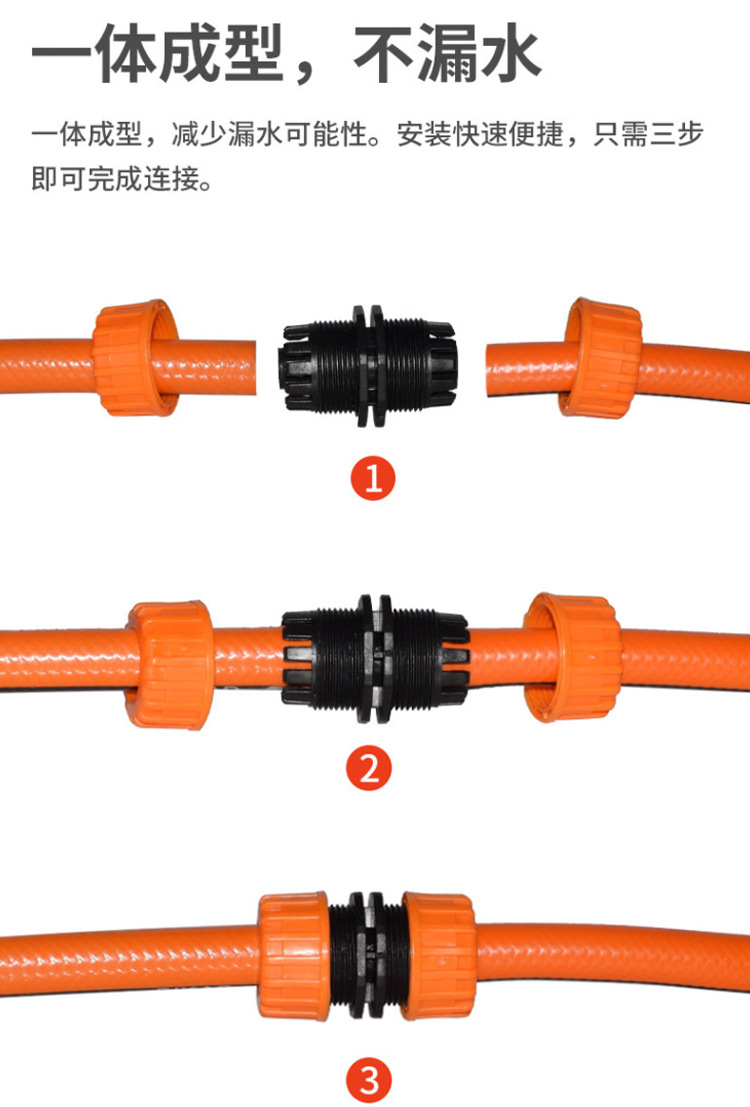 一体成型，不漏水

一体成型，减少漏水可能性。安装快速便捷，只需三步即可完成连接。

1

2

3