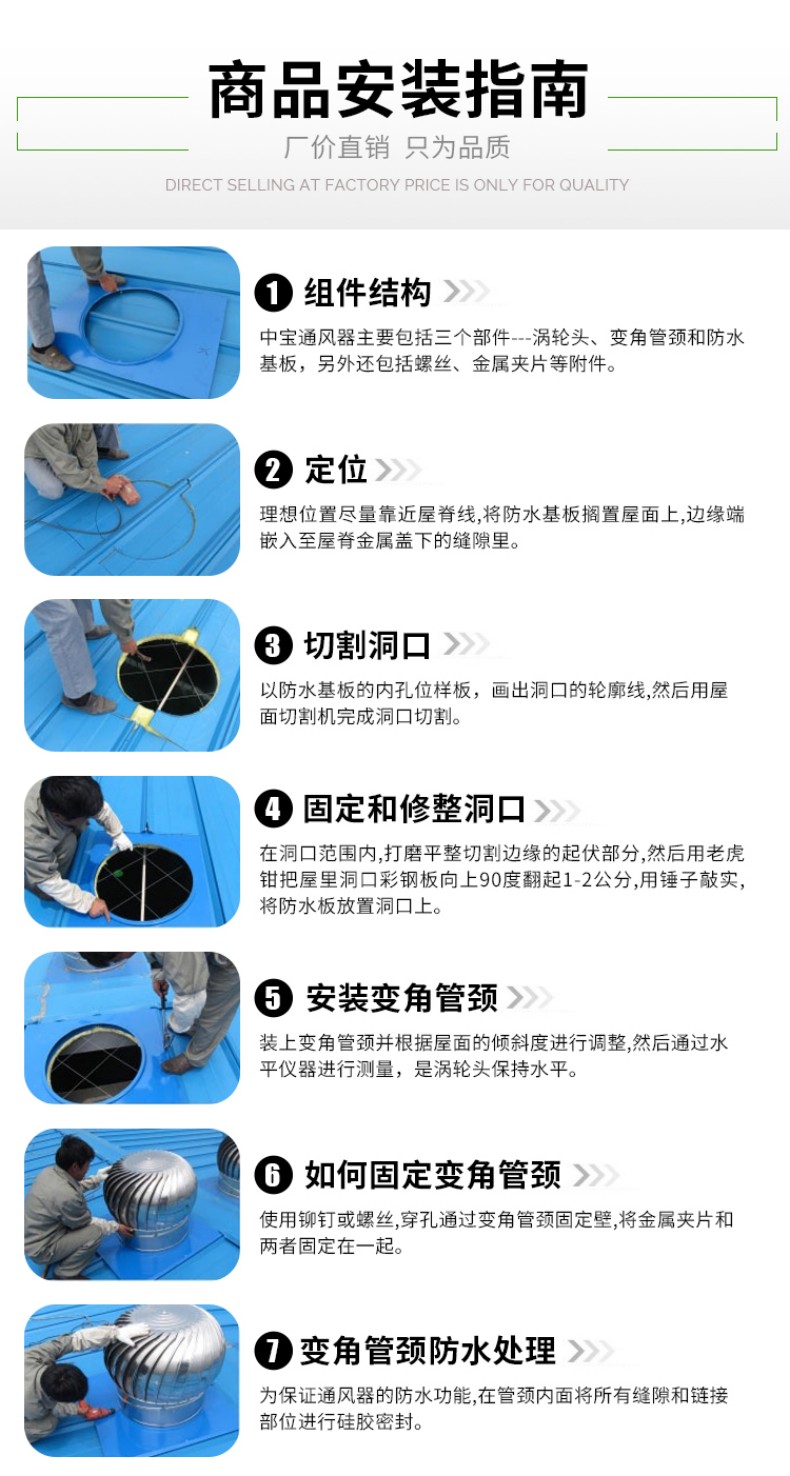 商品安装指南

厂价直销 只为品质

DIRECT SELLING AT FACTORY PRICE IS ONLY FOR QUALITY

1 组件结构

中宝通风器主要包括三个部件---涡轮头、变角管颈和防水基板，另外还包括螺丝、金属夹片等附件。

2 定位

理想位置尽量靠近屋脊线,将防水基板搁置屋面上,边缘端嵌入至屋脊金属盖下的缝隙里。

3 切割洞口

以防水基板的内孔位样板，画出洞口的轮廓线,然后用屋面切割机完成洞口切割。

4 固定和修整洞口

在洞口范围内,打磨平整切割边缘的起伏部分,然后用老虎钳把屋里洞口彩钢板向上90度翻起1-2公分,用锤子敲实,将防水板放置洞口上。

5 安装变角管颈

装上变角管颈并根据屋面的倾斜度进行调整,然后通过水平仪器进行测量，是涡轮头保持水平。

6 如何固定变角管颈

使用铆钉或螺丝,穿孔通过变角管颈固定壁,将金属夹片和两者固定在一起。

7 变角管颈防水处理

为保证通风器的防水功能,在管颈内面将所有缝隙和链接部位进行硅胶密封。