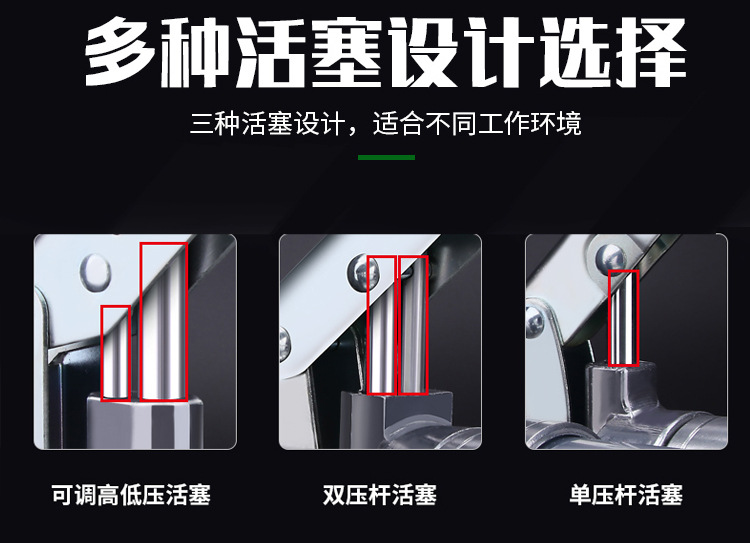 多种活塞设计选择

三种活塞设计，适合不同工作环境

可调高低压活塞

双压杆活塞

单压杆活塞