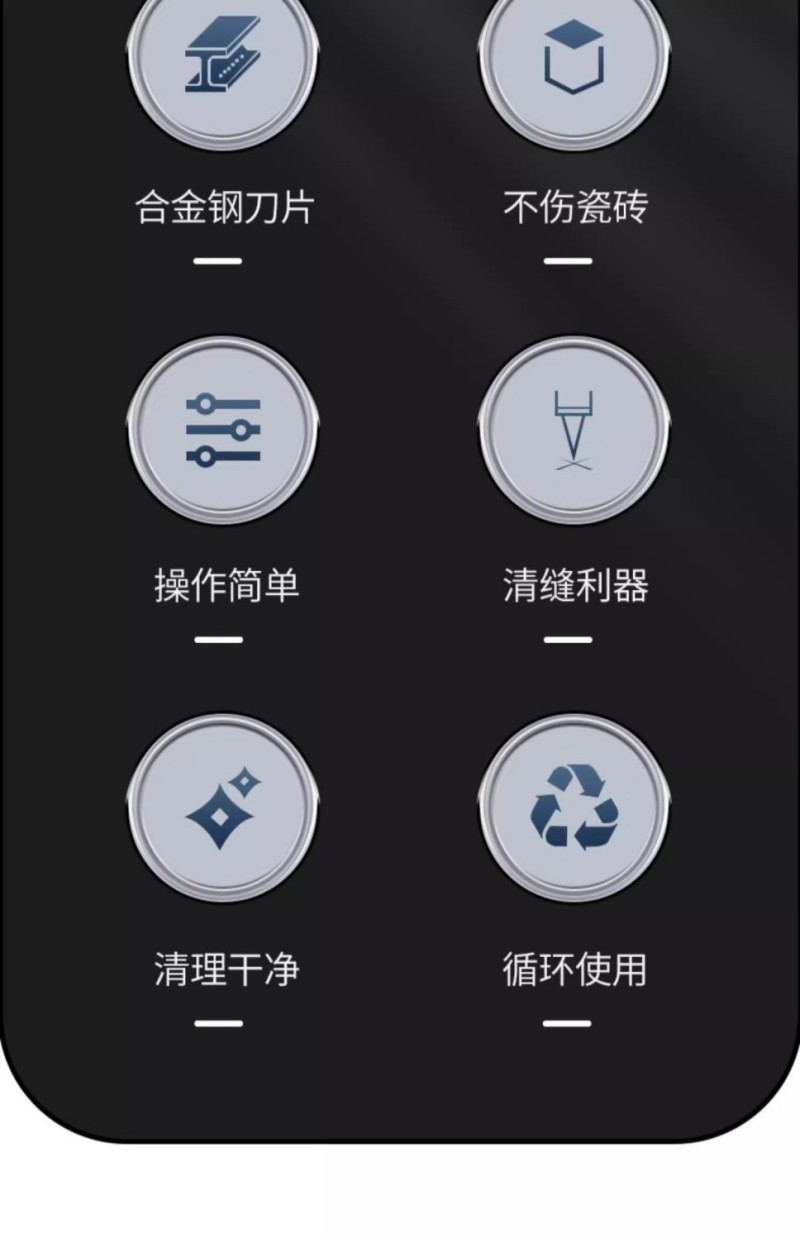 合金钢刀片

不伤瓷砖

操作简单

清缝利器

清理干净

循环使用