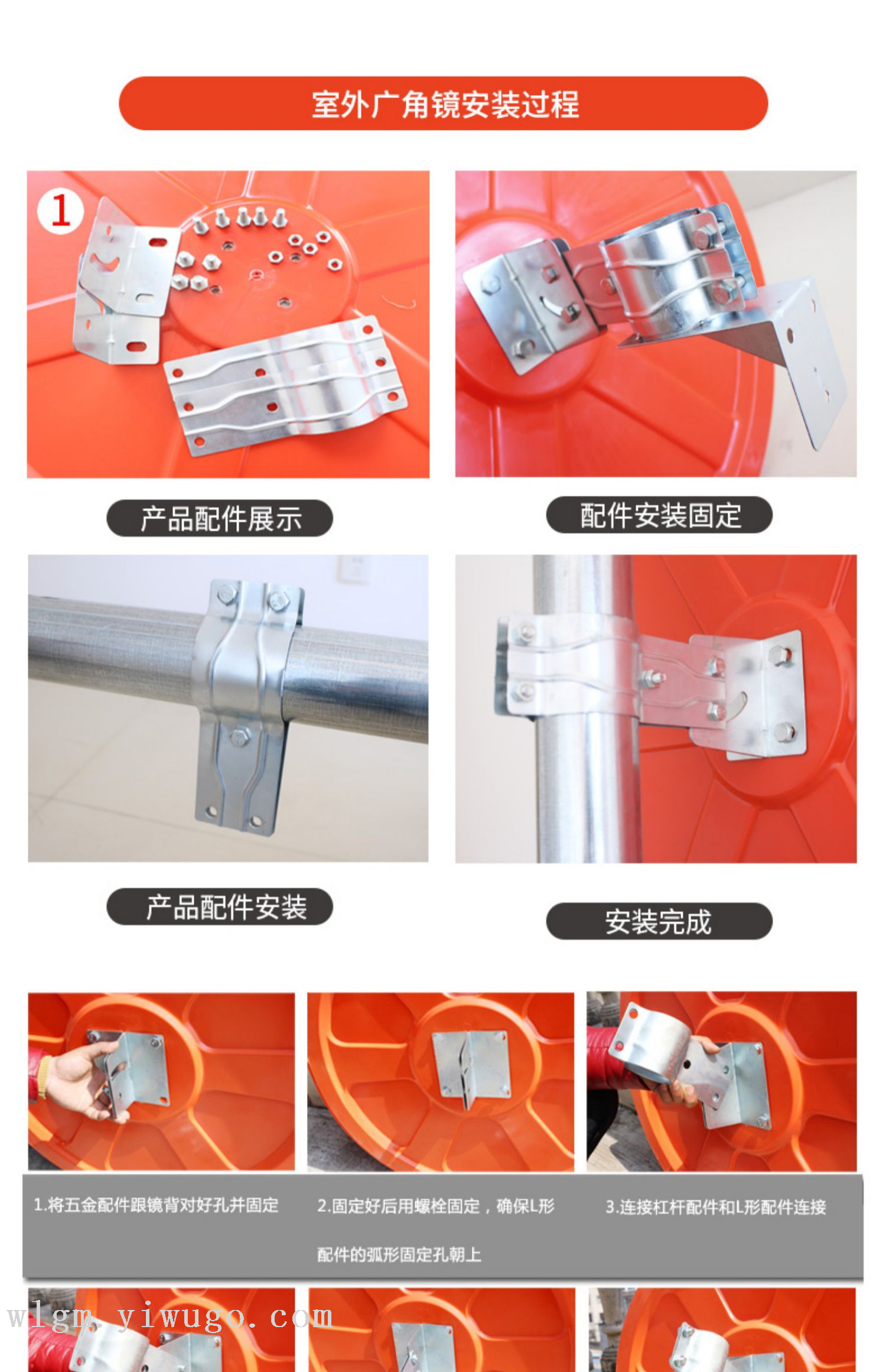 室外广角镜安装过程

1

产品配件展示

配件安装固定

产品配件安装

安装完成

1.将五金配件跟镜背对好孔并固定

2.固定好后用螺栓固定，确保L形配件的弧形固定孔朝上

3.连接杠杆配件和L形配件连接

wlgm.yiwugo.com