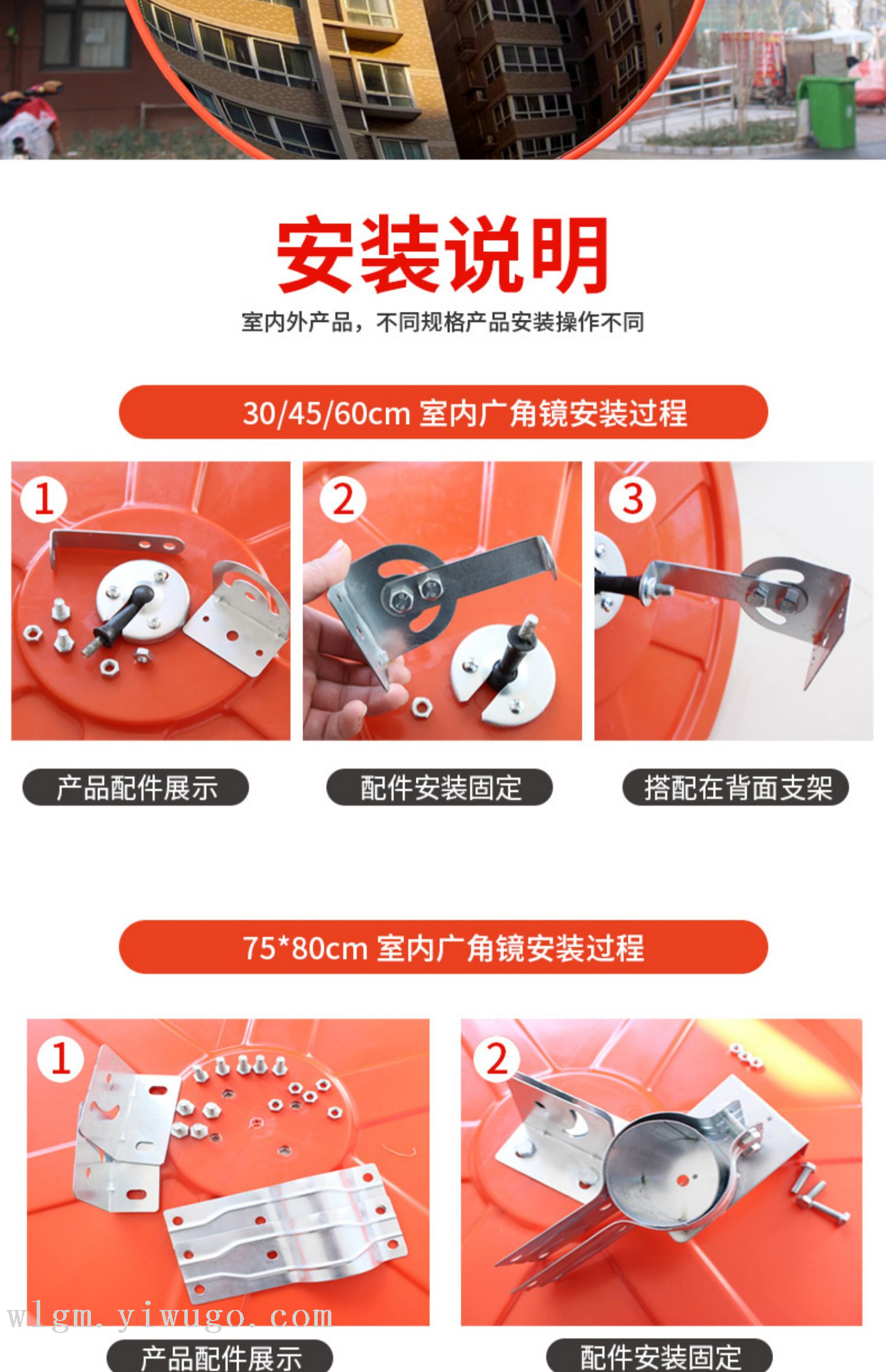 安装说明

室内外产品，不同规格产品安装操作不同

30/45/60cm 室内广角镜安装过程

1

2

3

产品配件展示

配件安装固定

搭配在背面支架

75*80cm 室内广角镜安装过程

1

2

wlgm.yiwugo.com

产品配件展示

配件安装固定