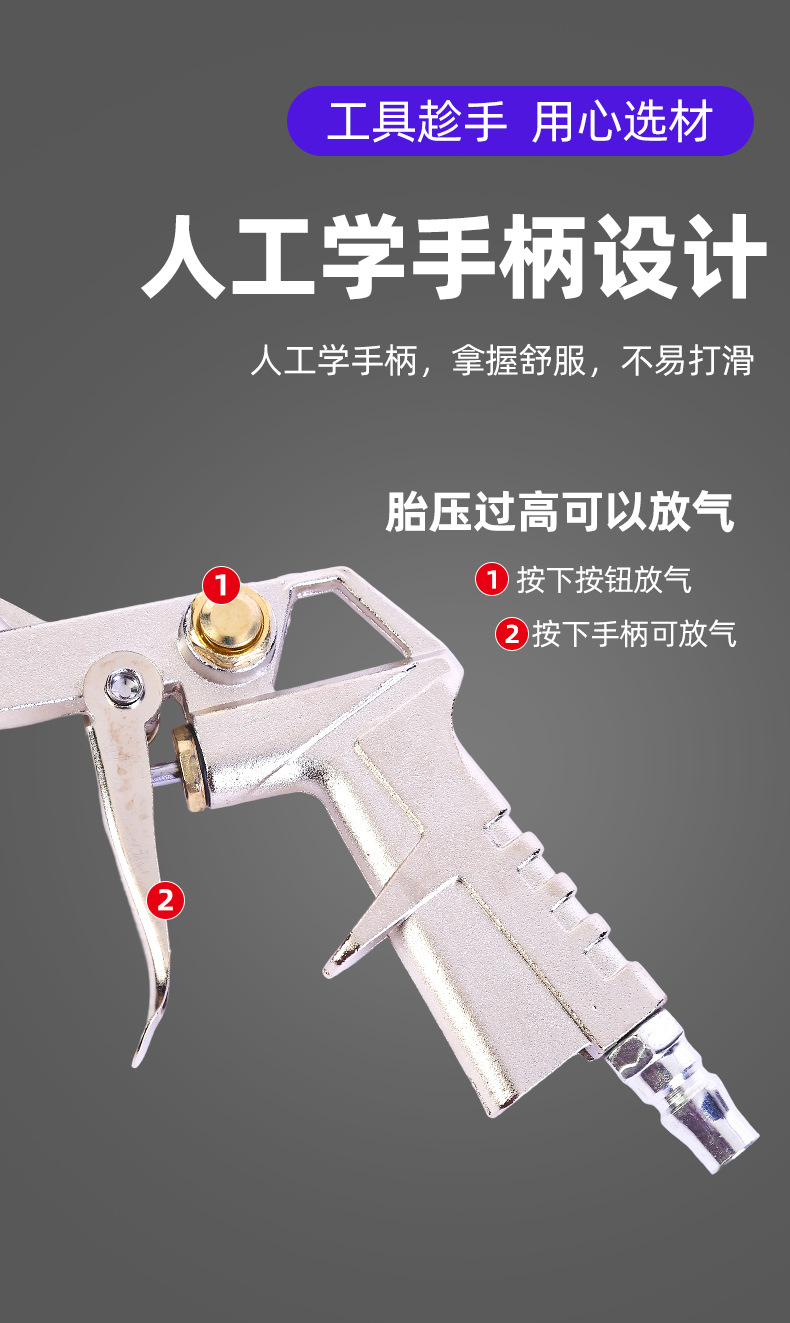 工具趁手 用心选材

人工学手柄设计

人工学手柄，拿握舒服，不易打滑

胎压过高可以放气

1 按下按钮放气

2 按下手柄可放气

1

2