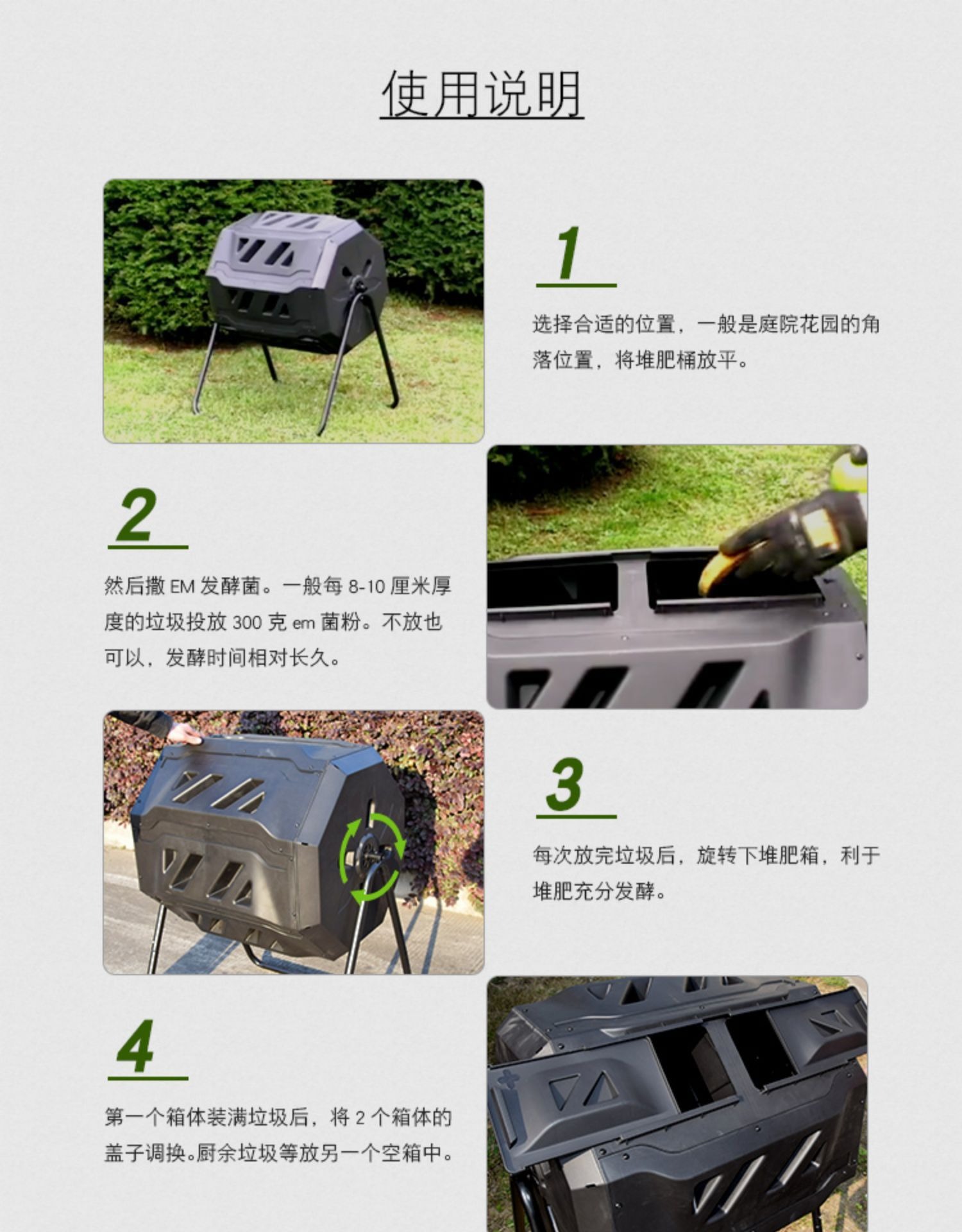 使用说明

1

选择合适的位置，一般是庭院花园的角落位置，将堆肥桶放平。

2

然后撒 EM 发酵菌。一般每 8-10 厘米厚度的垃圾投放 300 克 em 菌粉。不放也可以，发酵时间相对长久。

3

每次放完垃圾后，旋转下堆肥箱，利于堆肥充分发酵。

4

第一个箱体装满垃圾后，将 2 个箱体的盖子调换。厨余垃圾等放另一个空箱中。