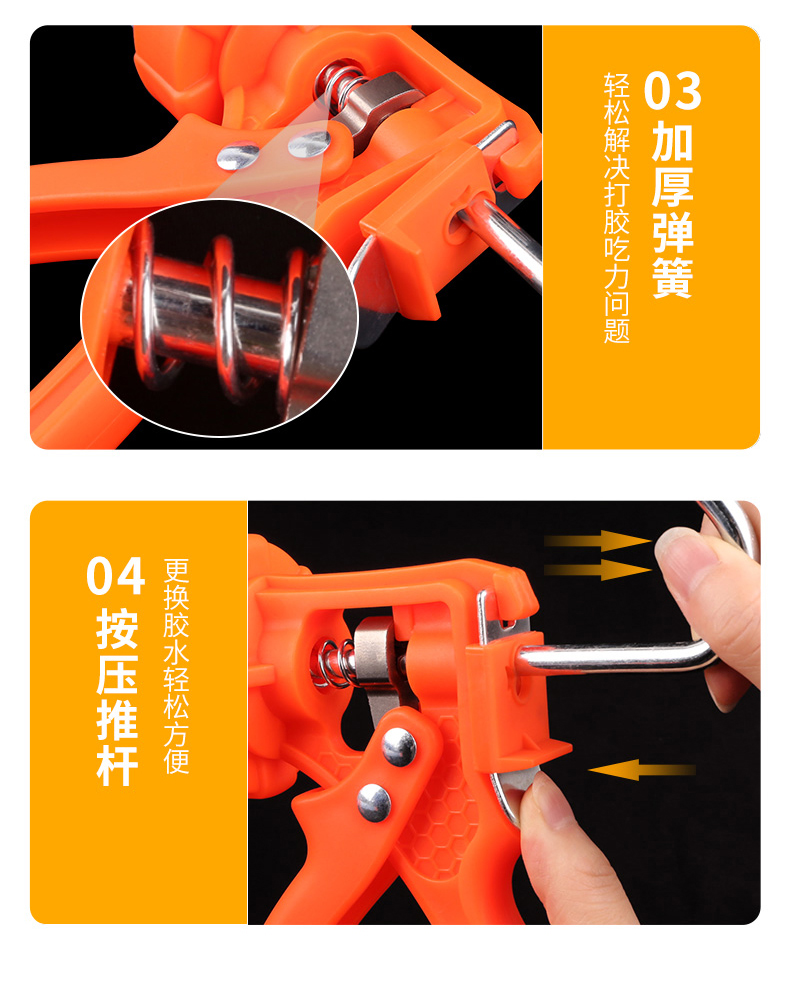 03
加厚弹簧
轻松解决打胶吃力问题

04
按压推杆
更换胶水轻松方便