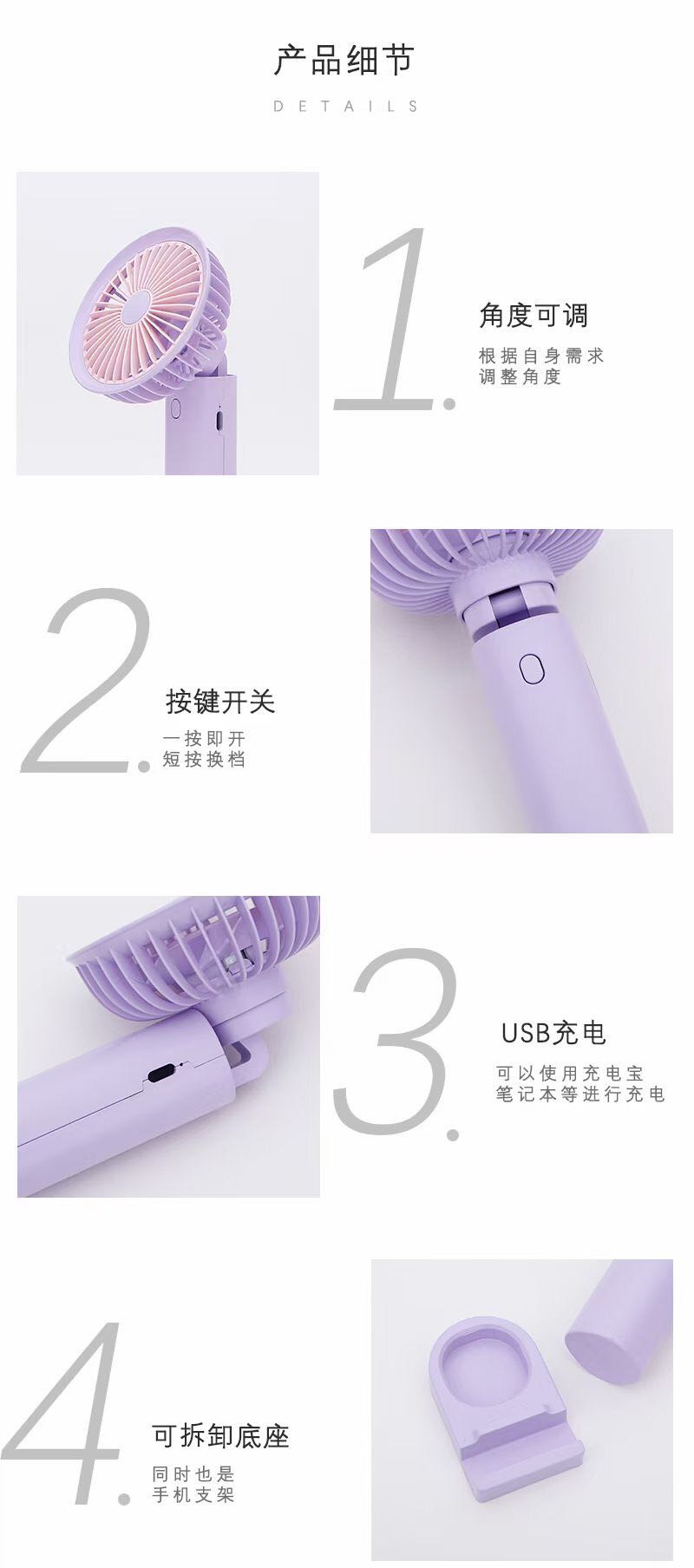 产品细节

DETAILS

1.

角度可调

根据自身需求
调整角度

2.

按键开关

一按即开
短按换档

3.

USB充电

可以使用充电宝
笔记本等进行充电

4.

可拆卸底座

同时也是
手机支架