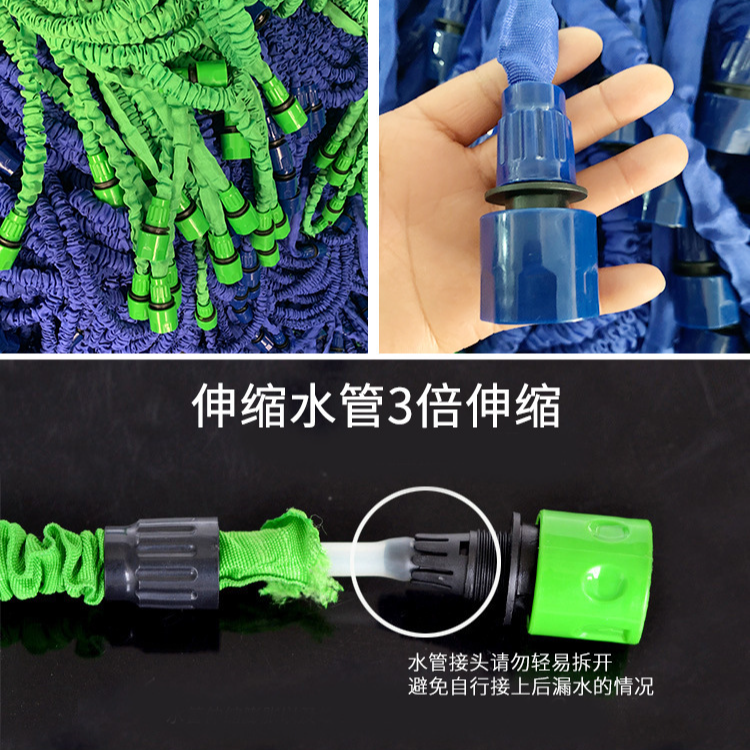 伸缩水管3倍伸缩

水管接头请勿轻易拆开
避免自行接上后漏水的情况