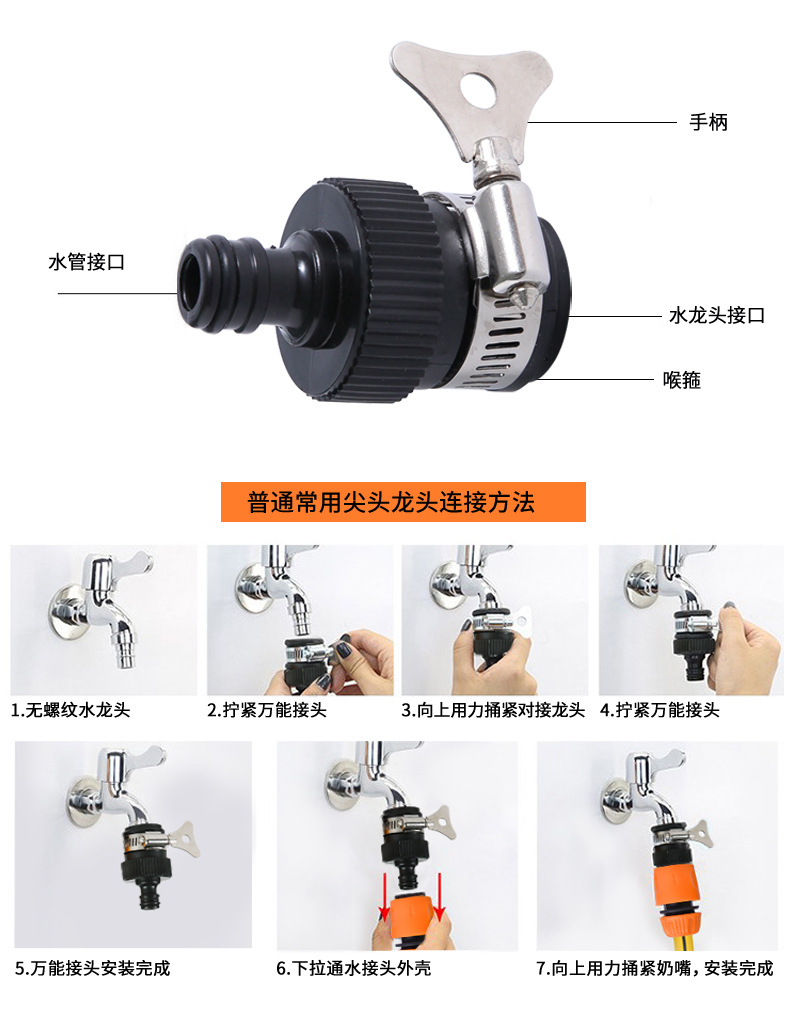 手柄

水管接口

水龙头接口

喉箍

普通常用尖头龙头连接方法

1.无螺纹水龙头

2.拧紧万能接头

3.向上用力捅紧对接龙头

4.拧紧万能接头

5.万能接头安装完成

6.下拉通水接头外壳

7.向上用力捅紧奶嘴，安装完成