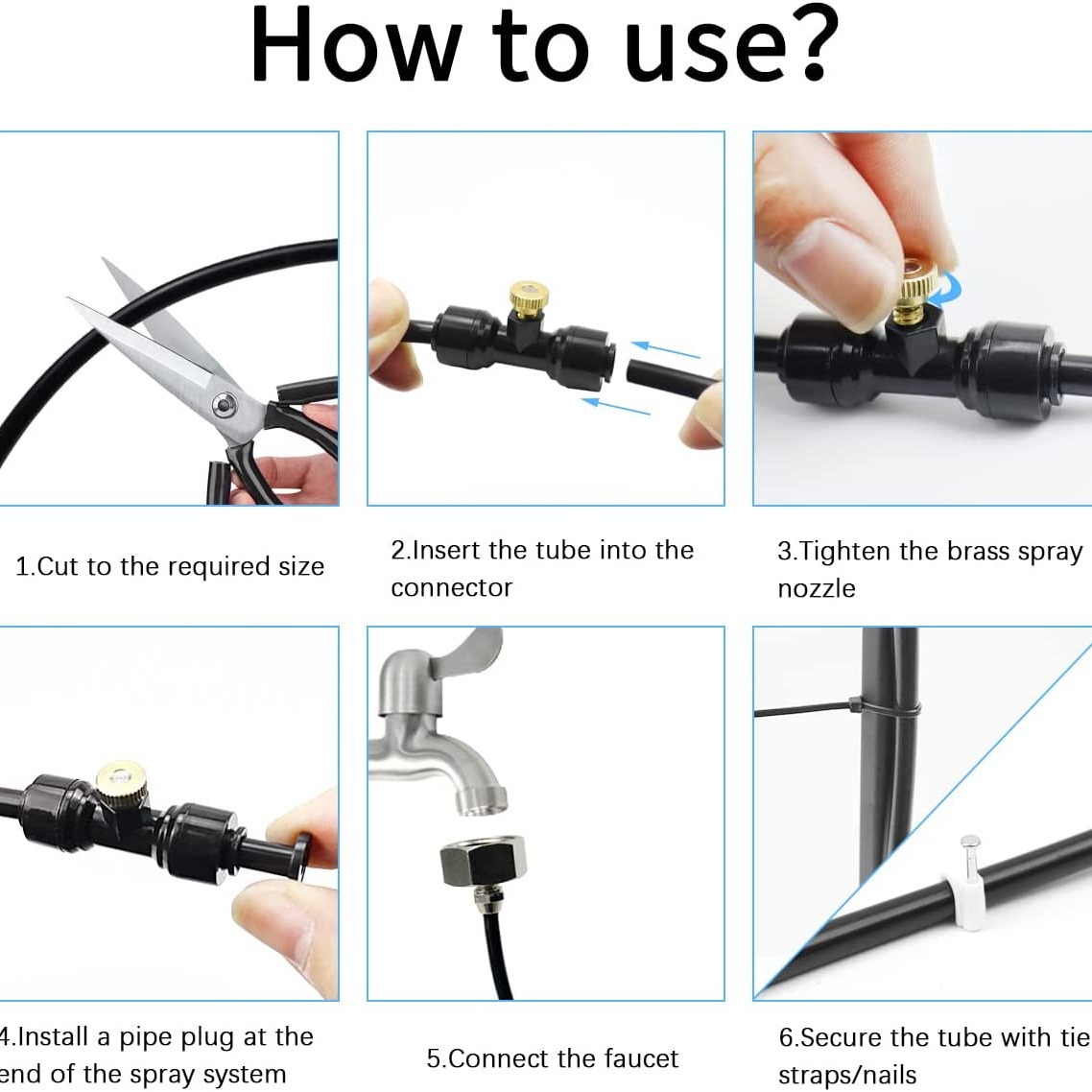 How to use?

1.Cut to the required size

2.Insert the tube into the connector

3.Tighten the brass spray nozzle

4.Install a pipe plug at the end of the spray system

5.Connect the faucet

6.Secure the tube with tie straps/nails