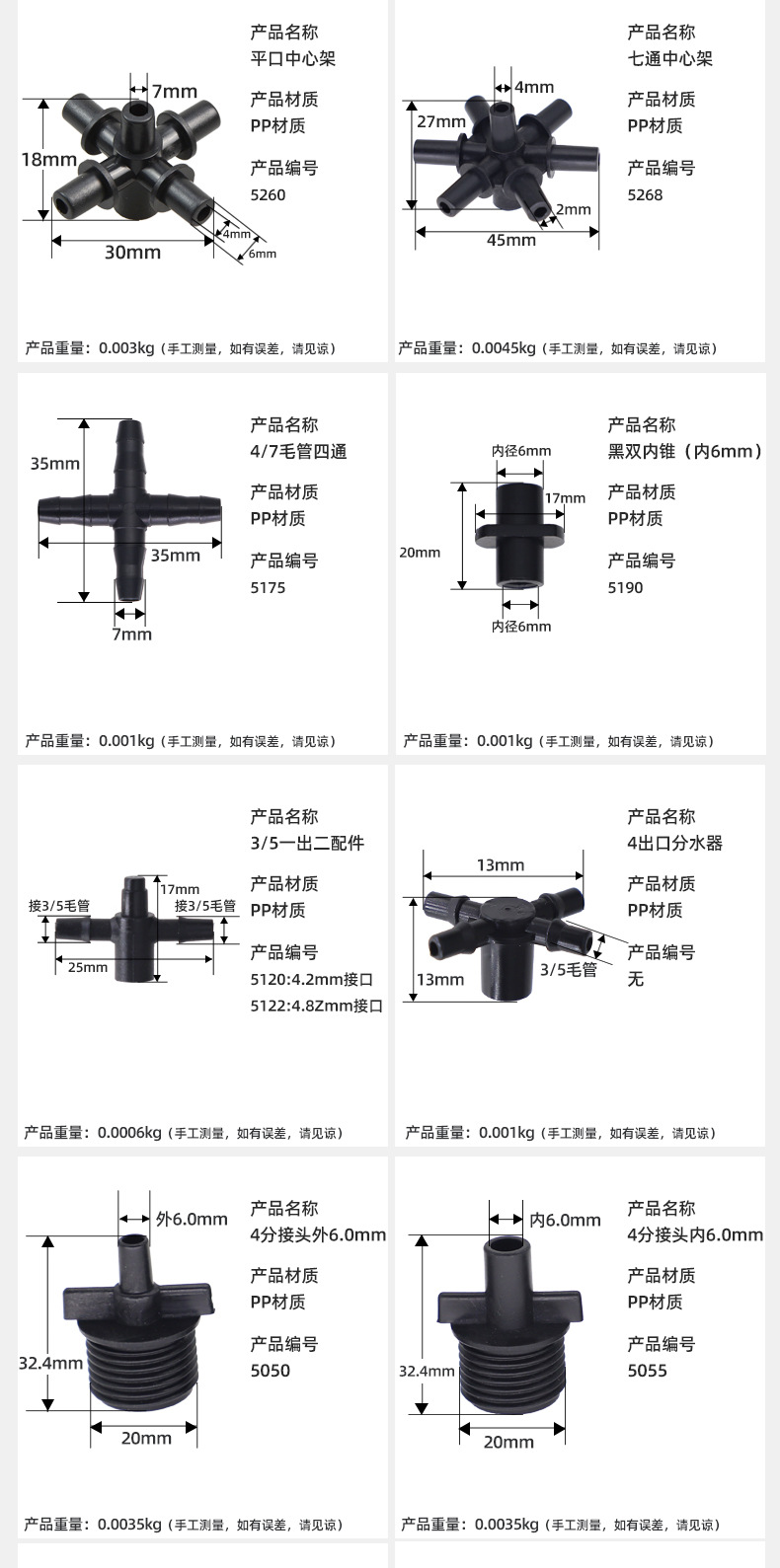 7mm
18mm
4mm
6mm
30mm

产品名称
平口中心架

产品材质
PP材质

产品编号
5260

产品重量：0.003kg（手工测量，如有误差，请见谅）

4mm
27mm
2mm
45mm

产品名称
七通中心架

产品材质
PP材质

产品编号
5268

产品重量：0.0045kg（手工测量，如有误差，请见谅）

35mm
35mm
7mm

产品名称
4/7毛管四通

产品材质
PP材质

产品编号
5175

产品重量：0.001kg（手工测量，如有误差，请见谅）

内径6mm
17mm
20mm
内径6mm

产品名称
黑双内锥（内6mm）

产品材质
PP材质

产品编号
5190

产品重量：0.001kg（手工测量，如有误差，请见谅）

17mm
接3/5毛管
接3/5毛管
25mm

产品名称
3/5一出二配件

产品材质
PP材质

产品编号
5120:4.2mm接口
5122:4.8Zmm接口

产品重量：0.0006kg（手工测量，如有误差，请见谅）

13mm
13mm
3/5毛管

产品名称
4出口分水器

产品材质
PP材质

产品编号
无

产品重量：0.001kg（手工测量，如有误差，请见谅）

外6.0mm
32.4mm
20mm

产品名称
4分接头外6.0mm

产品材质
PP材质

产品编号
5050

产品重量：0.0035kg（手工测量，如有误差，请见谅）

内6.0mm
32.4mm
20mm

产品名称
4分接头内6.0mm

产品材质
PP材质

产品编号
5055

产品重量：0.0035kg（手工测量，如有误差，请见谅）